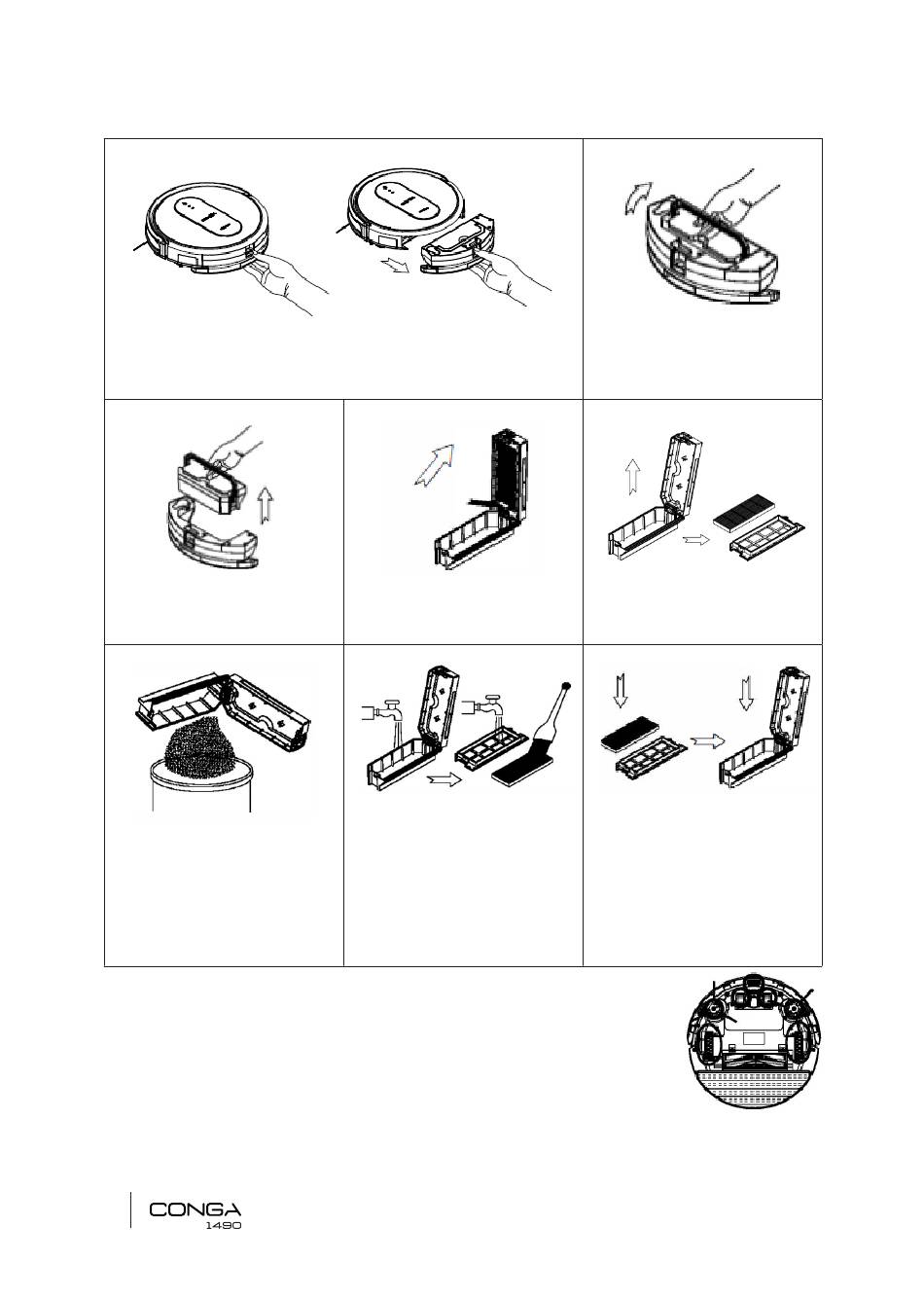 CONGA
1490