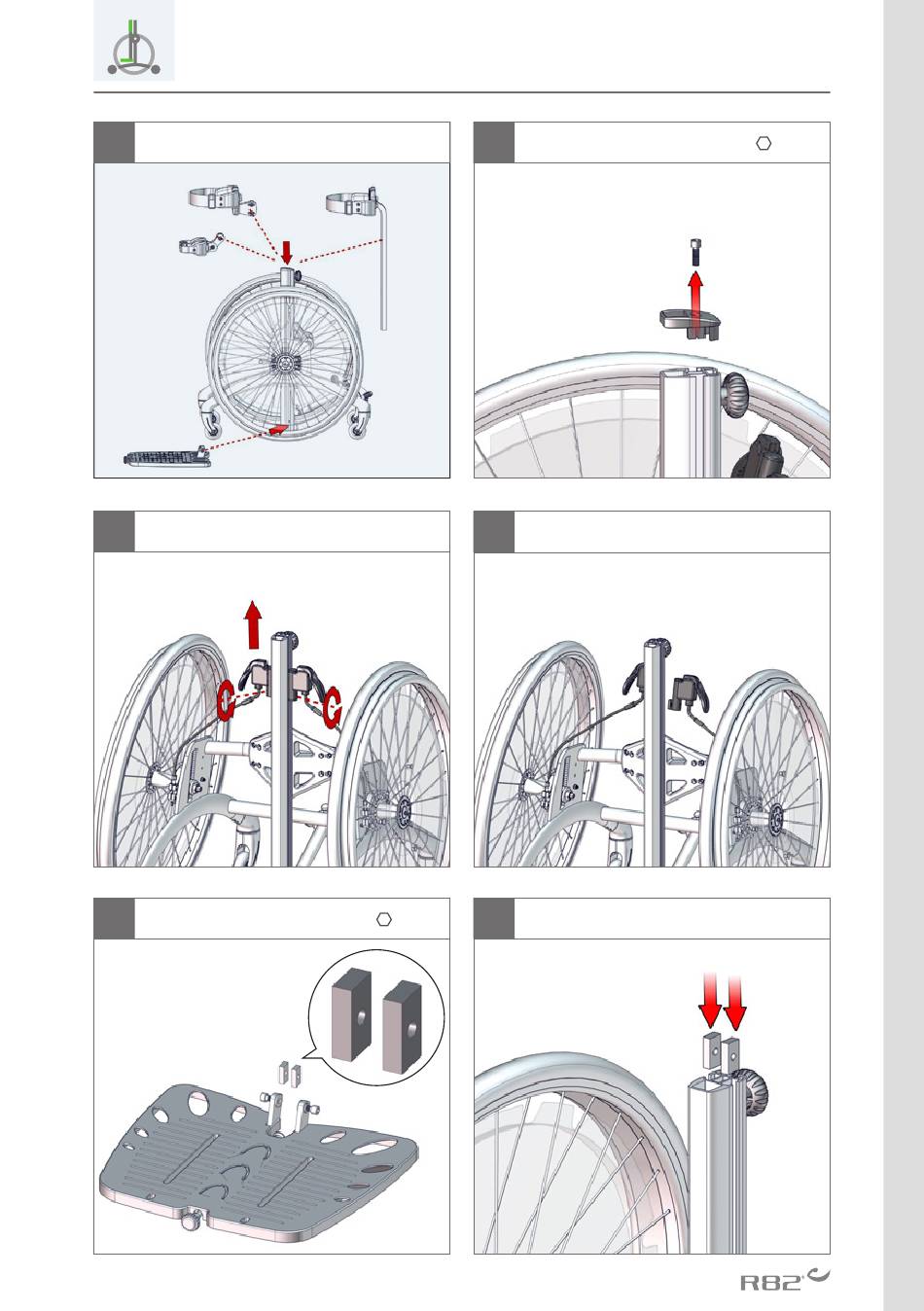 R82