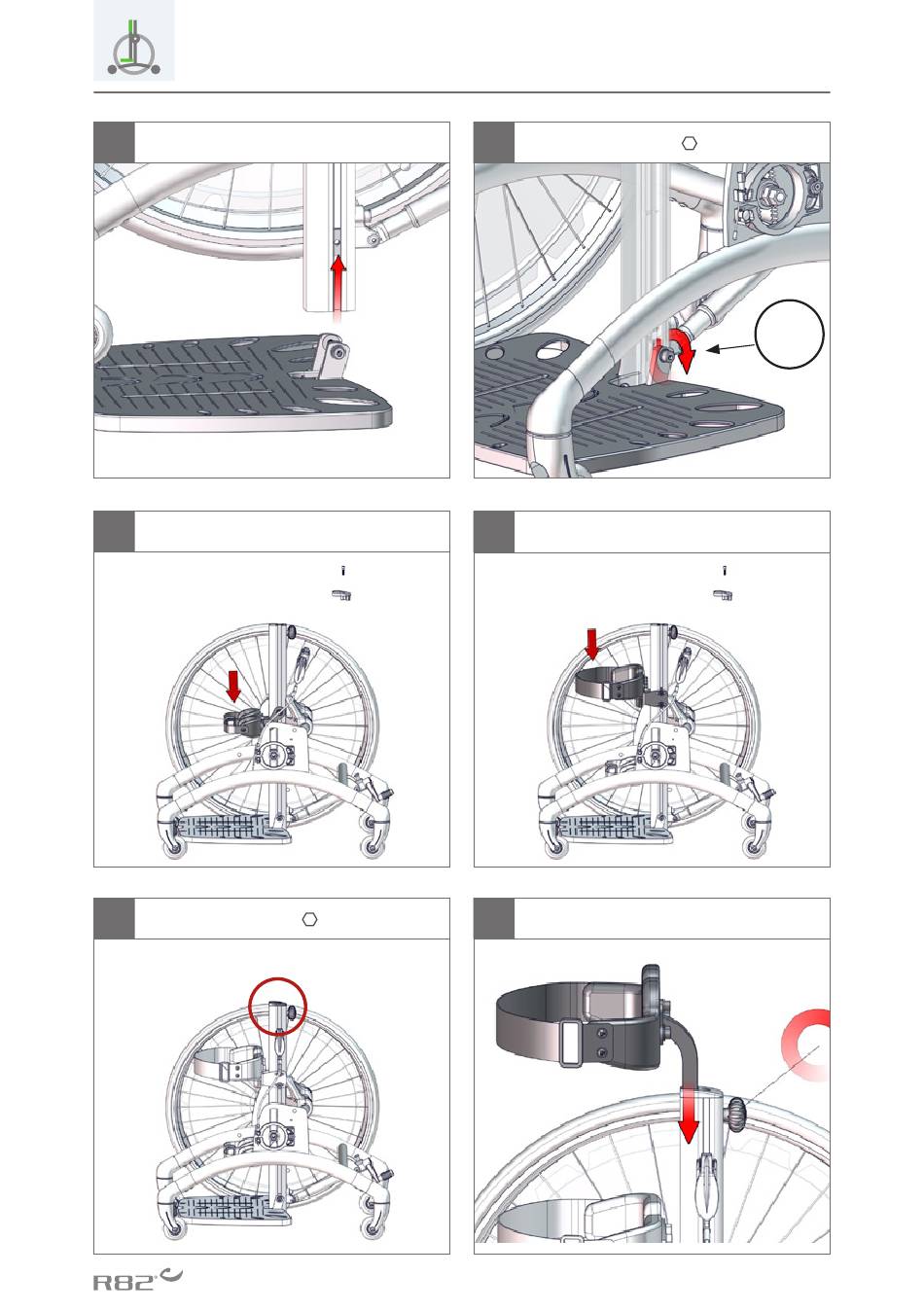 R82