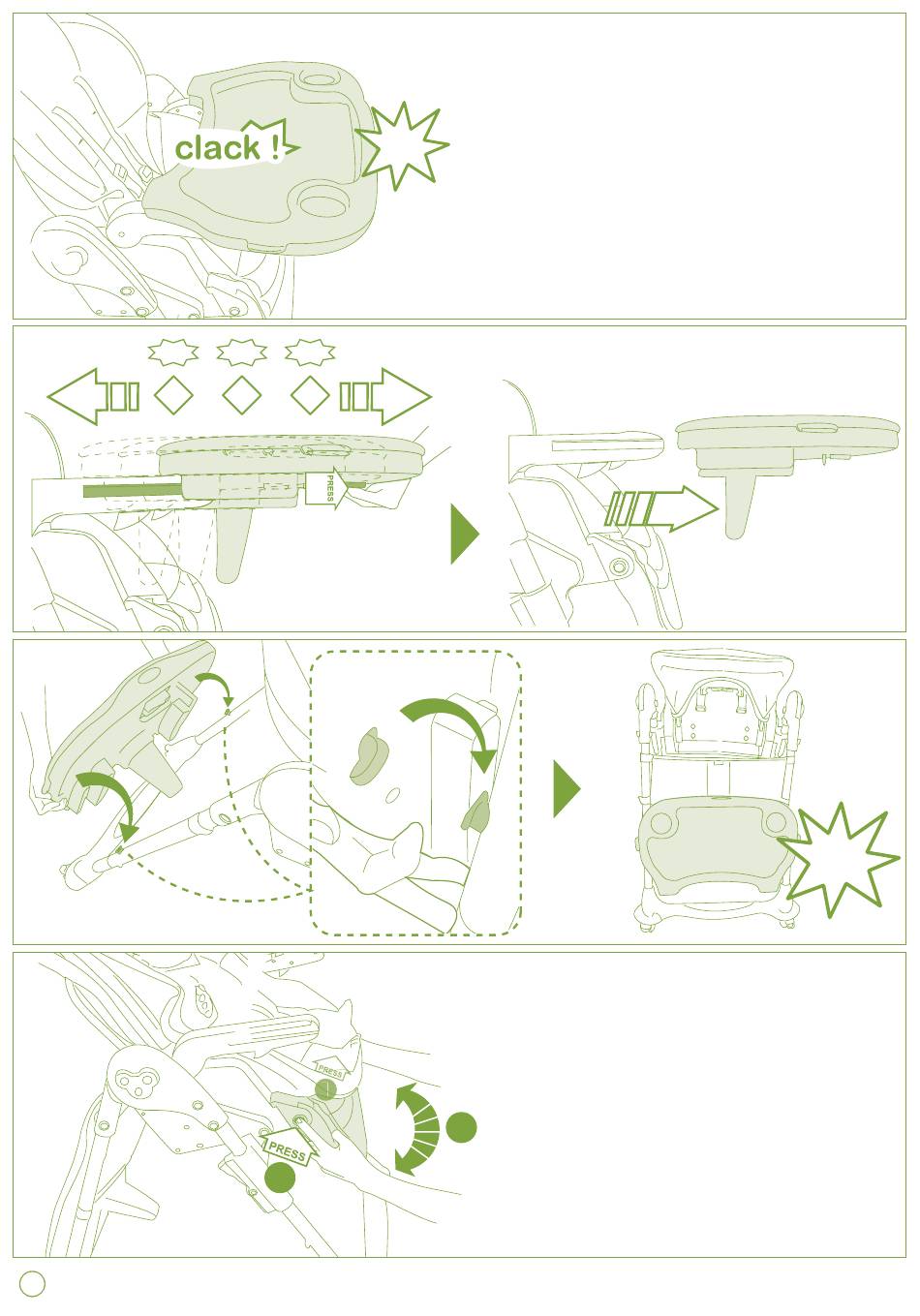 clack !

PRESS

PRESS

PRESS