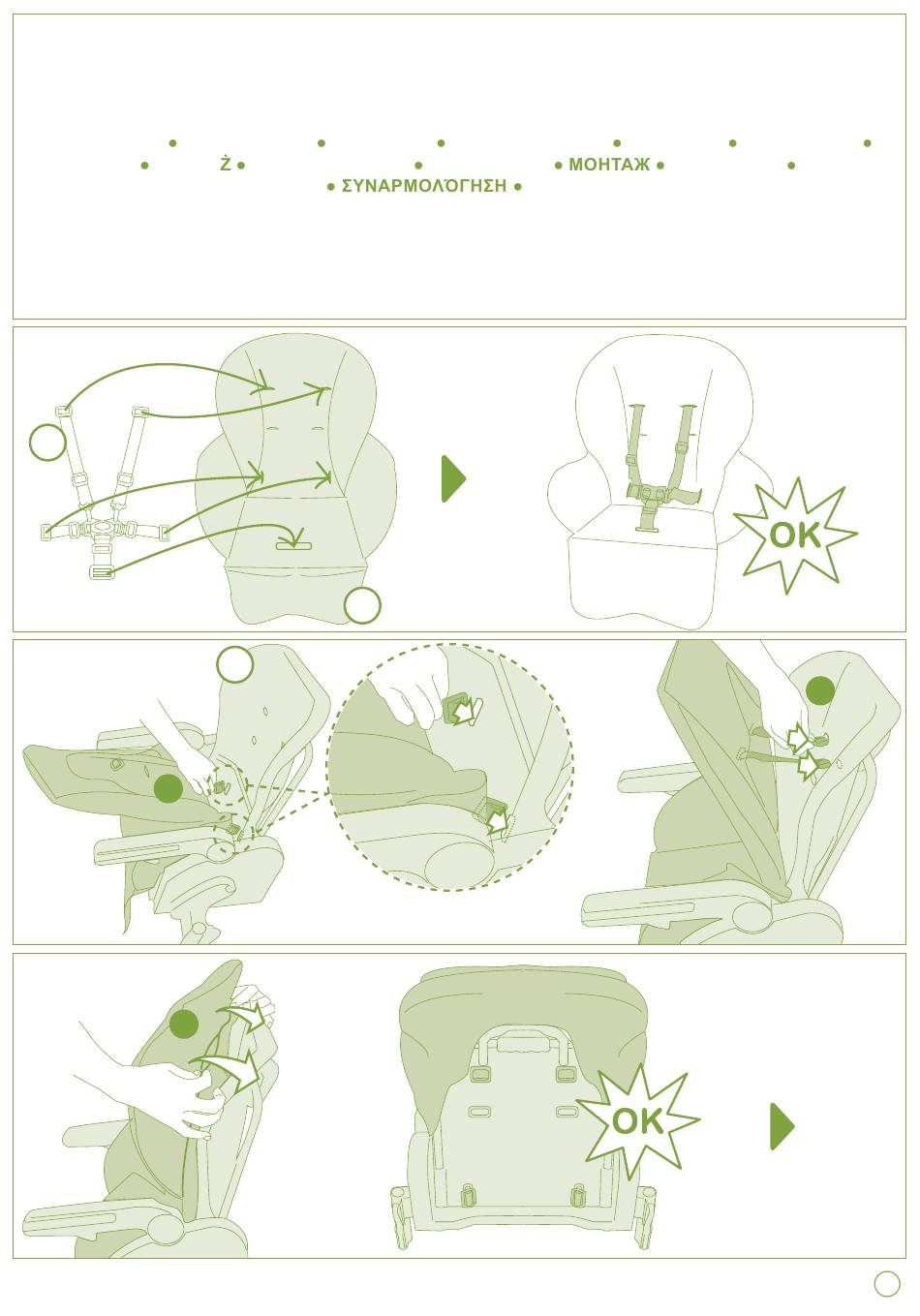 Ż

МОНТАЖ

ΣΥΝΑΡΜΟΛΌΓΗΣΗ

OK

OK