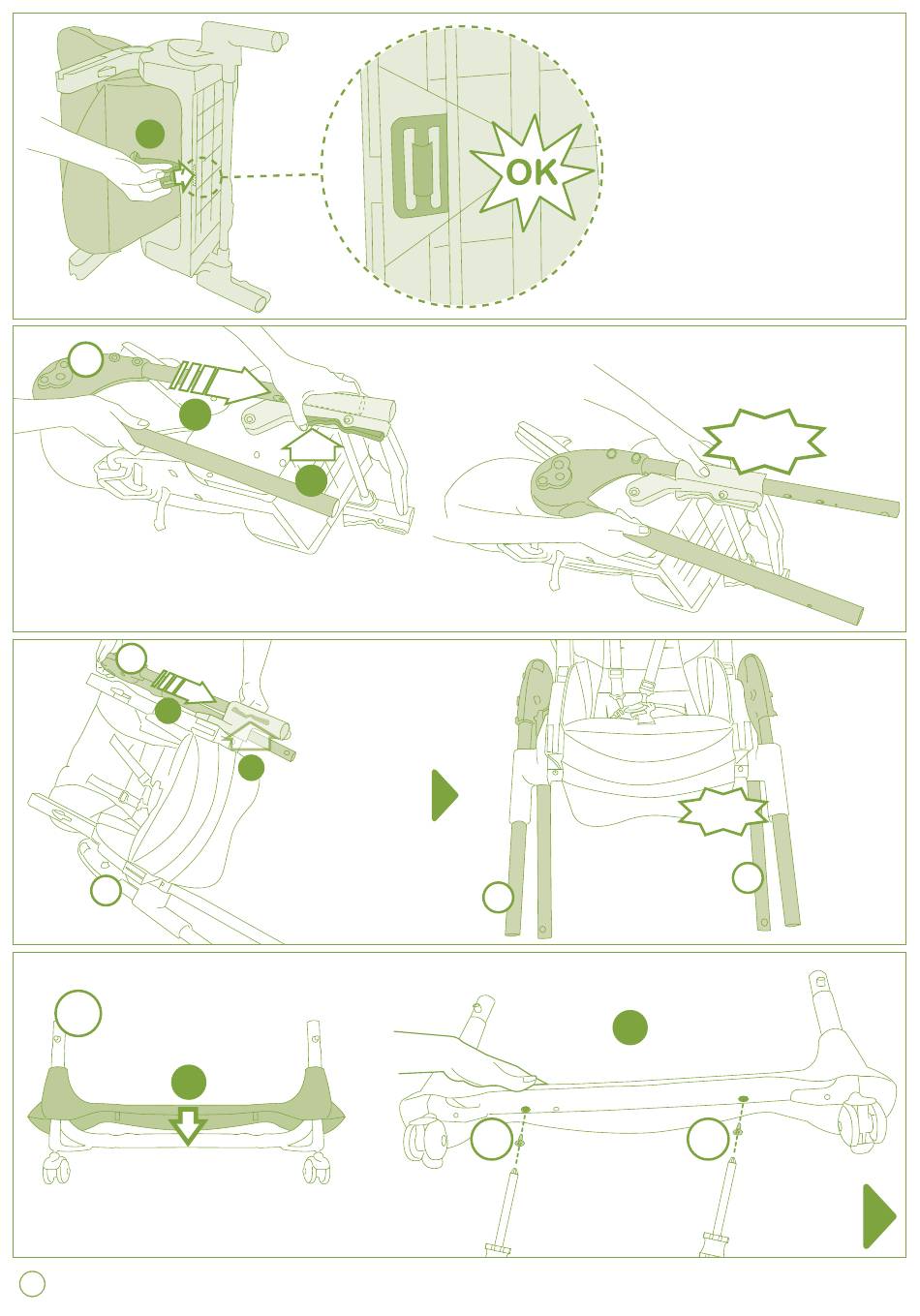 OK