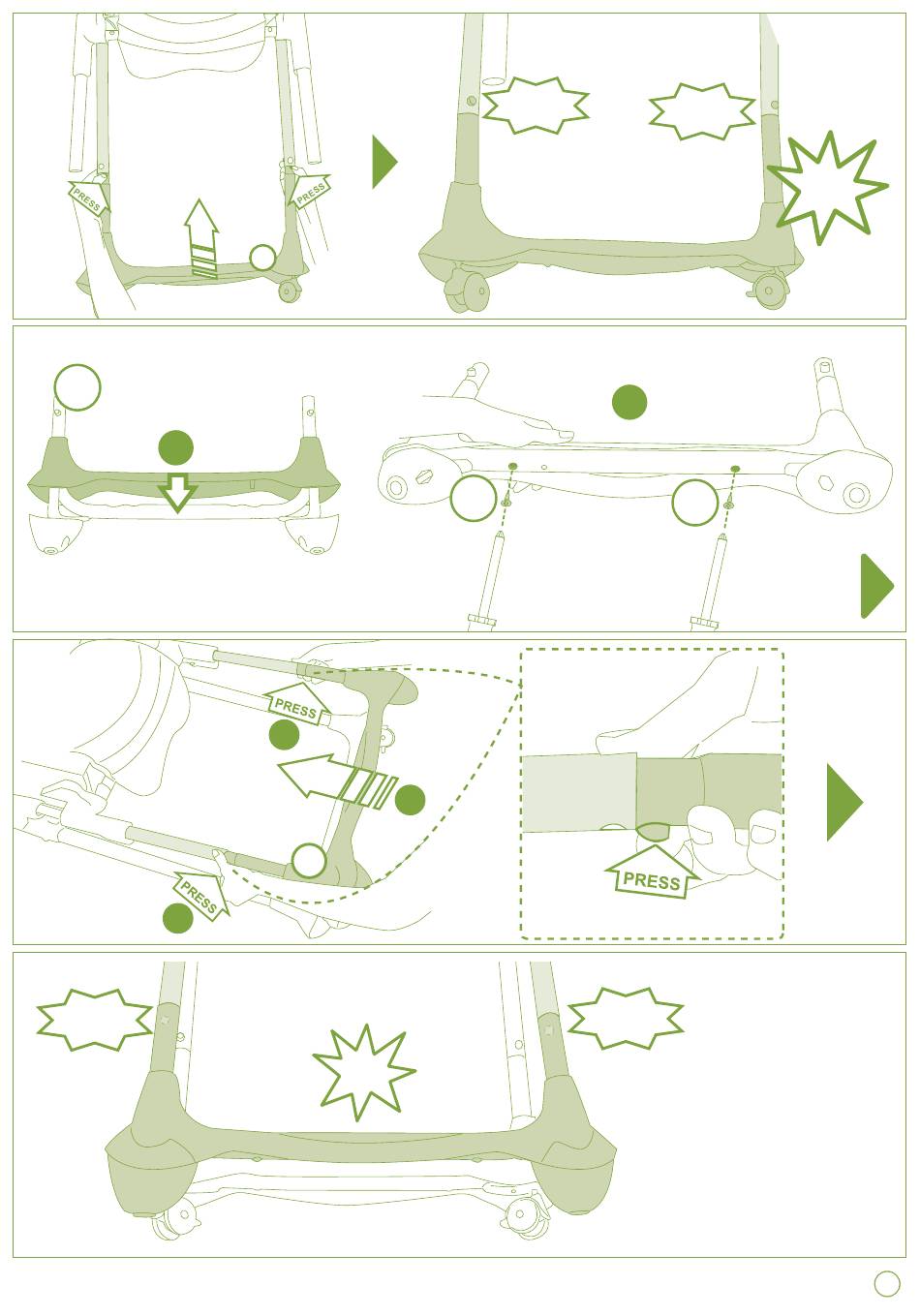 PRESS
PRESS

PRESS

PRESS

PRESS