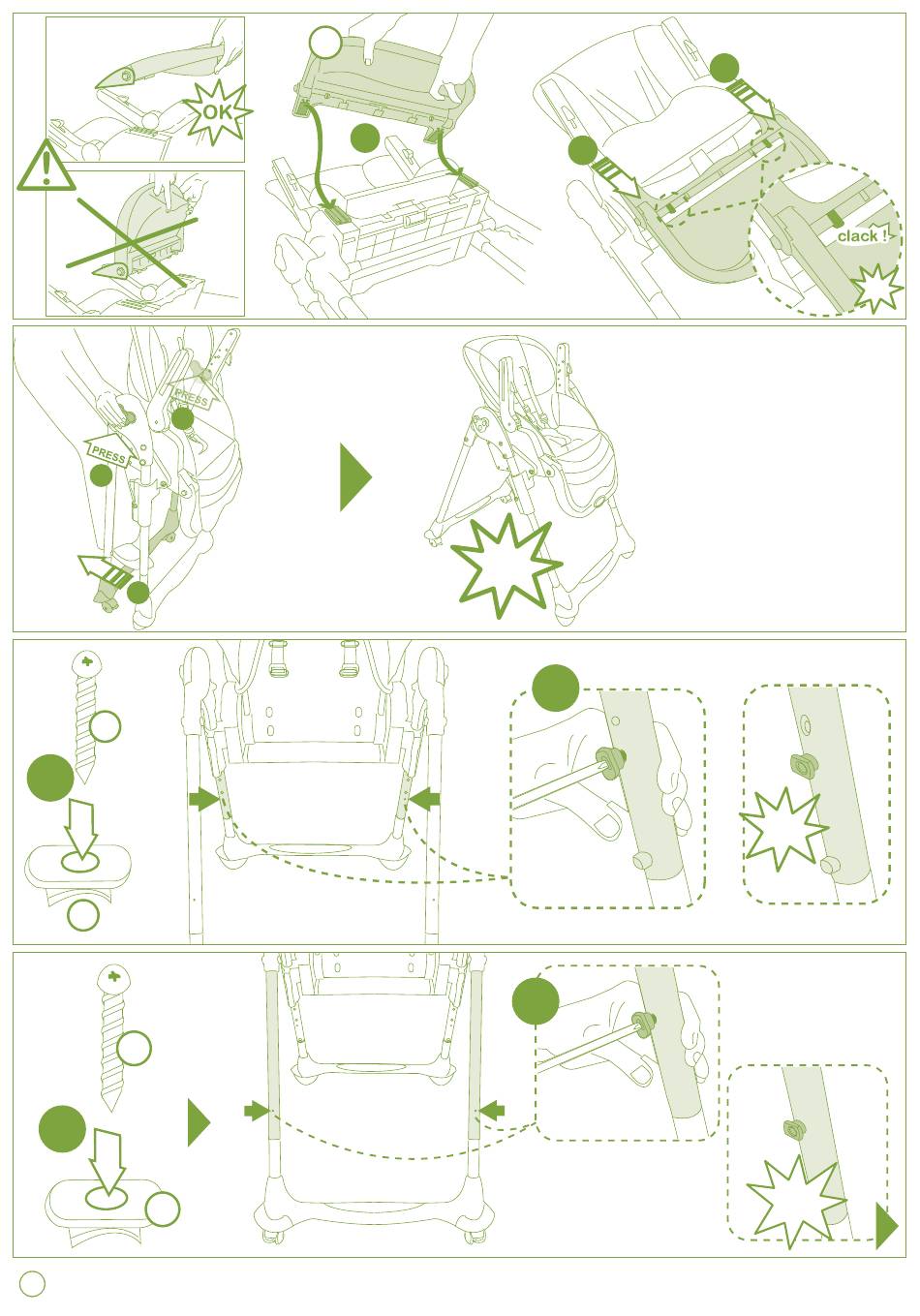 OK

clack !

PRESS

PRESS