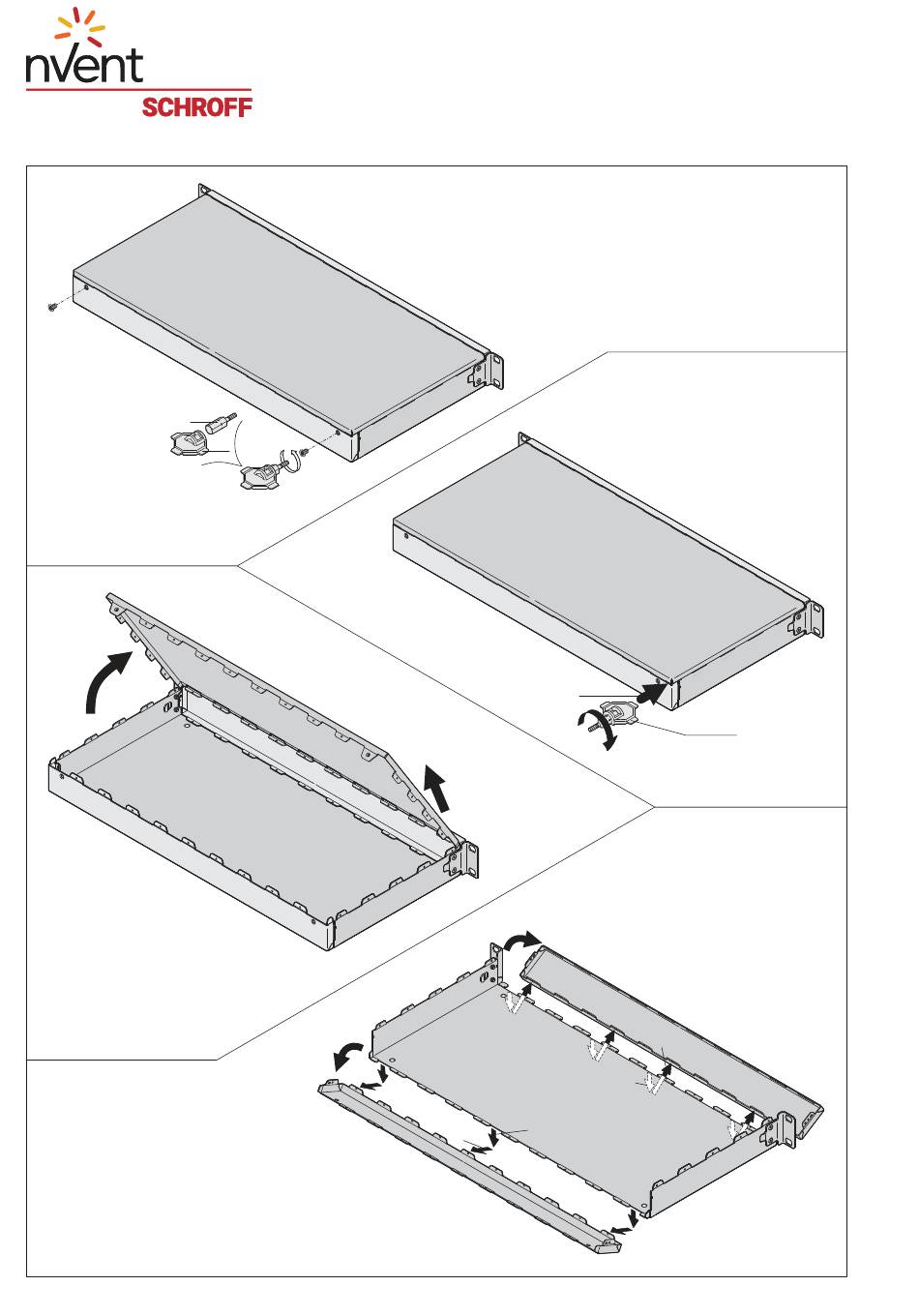 nVent
SCHROFF