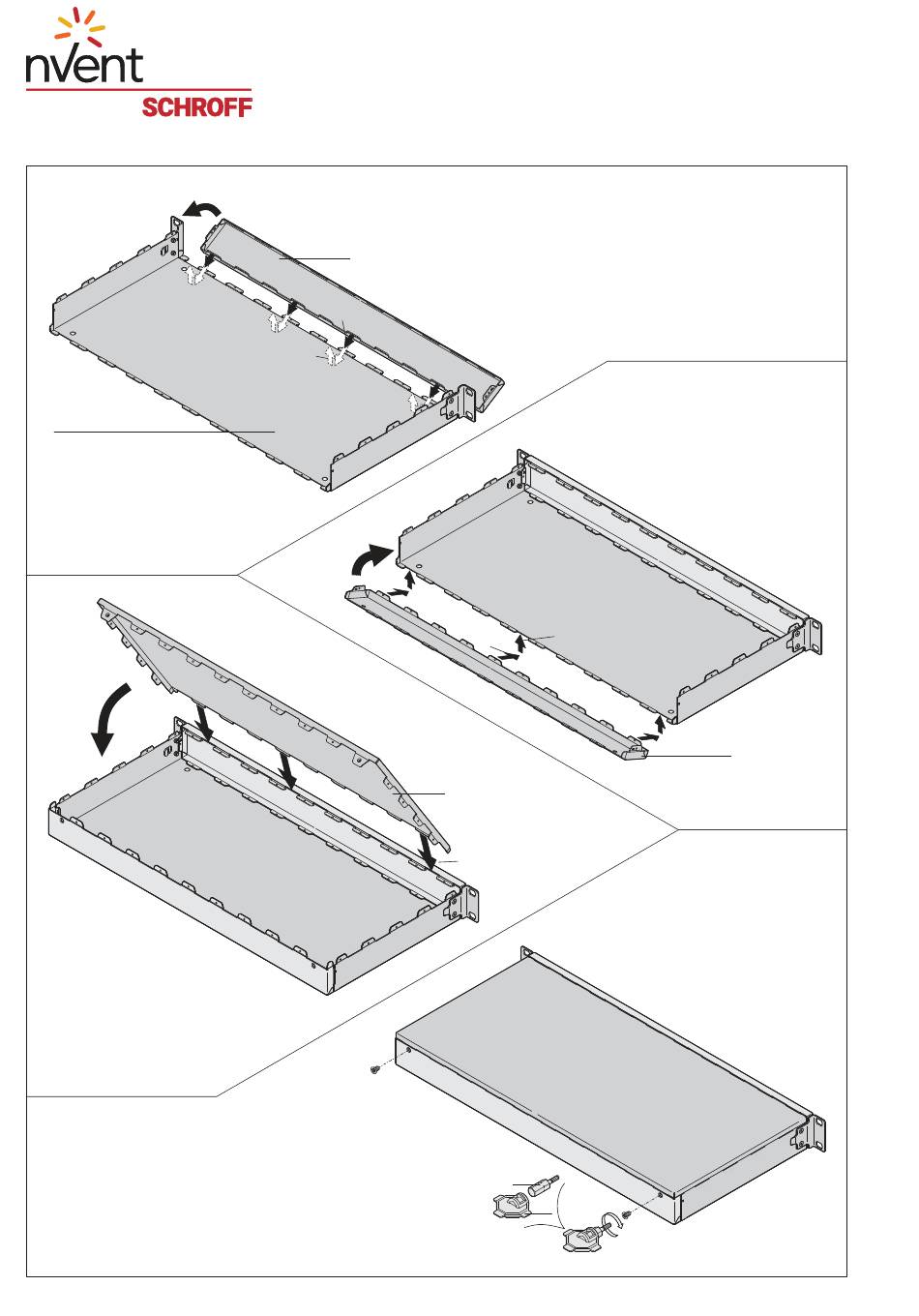 nVent
SCHROFF