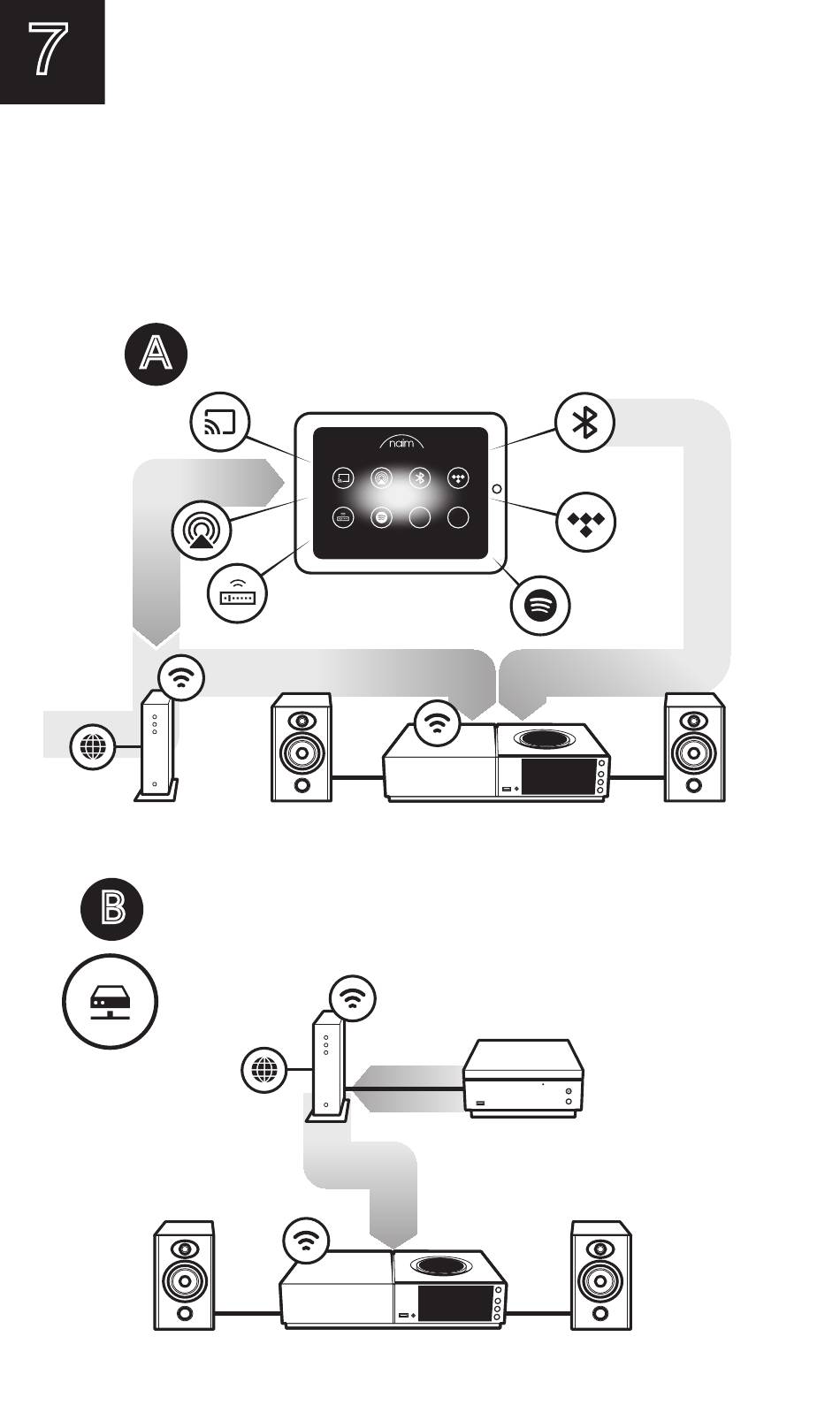 7

A

naim

B