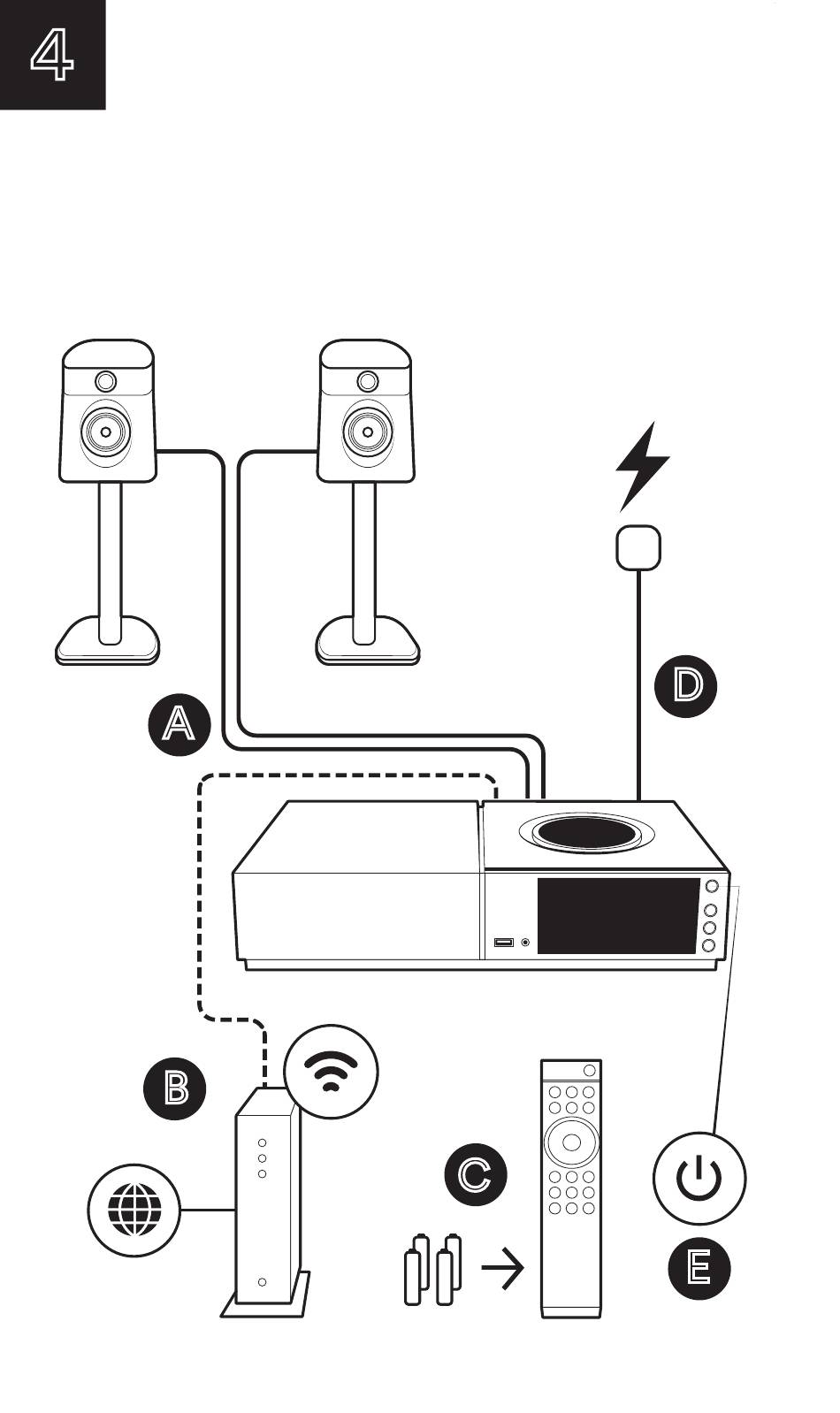 4

A

D

B

C

E