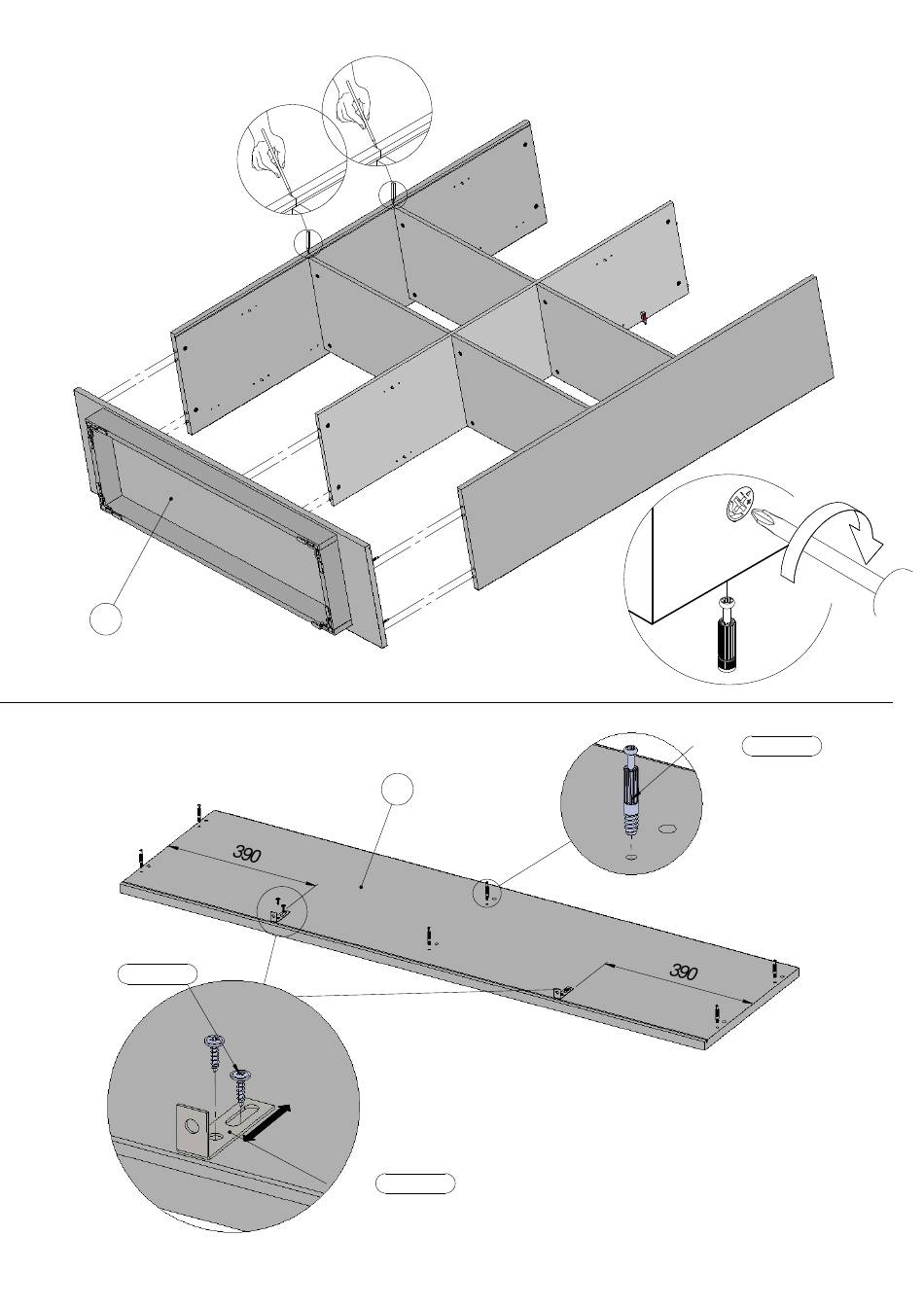 390

390