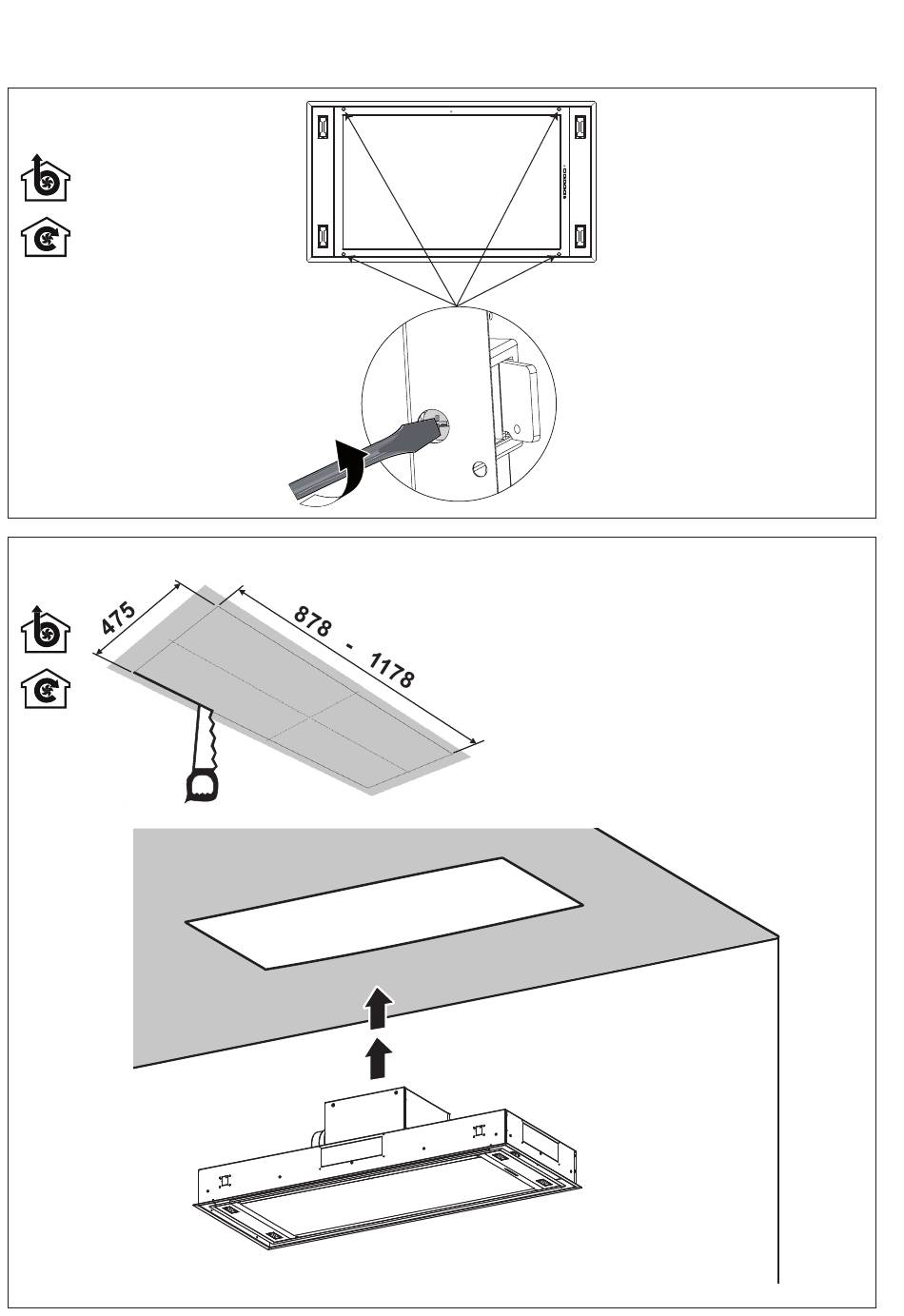 475

878 - 1178