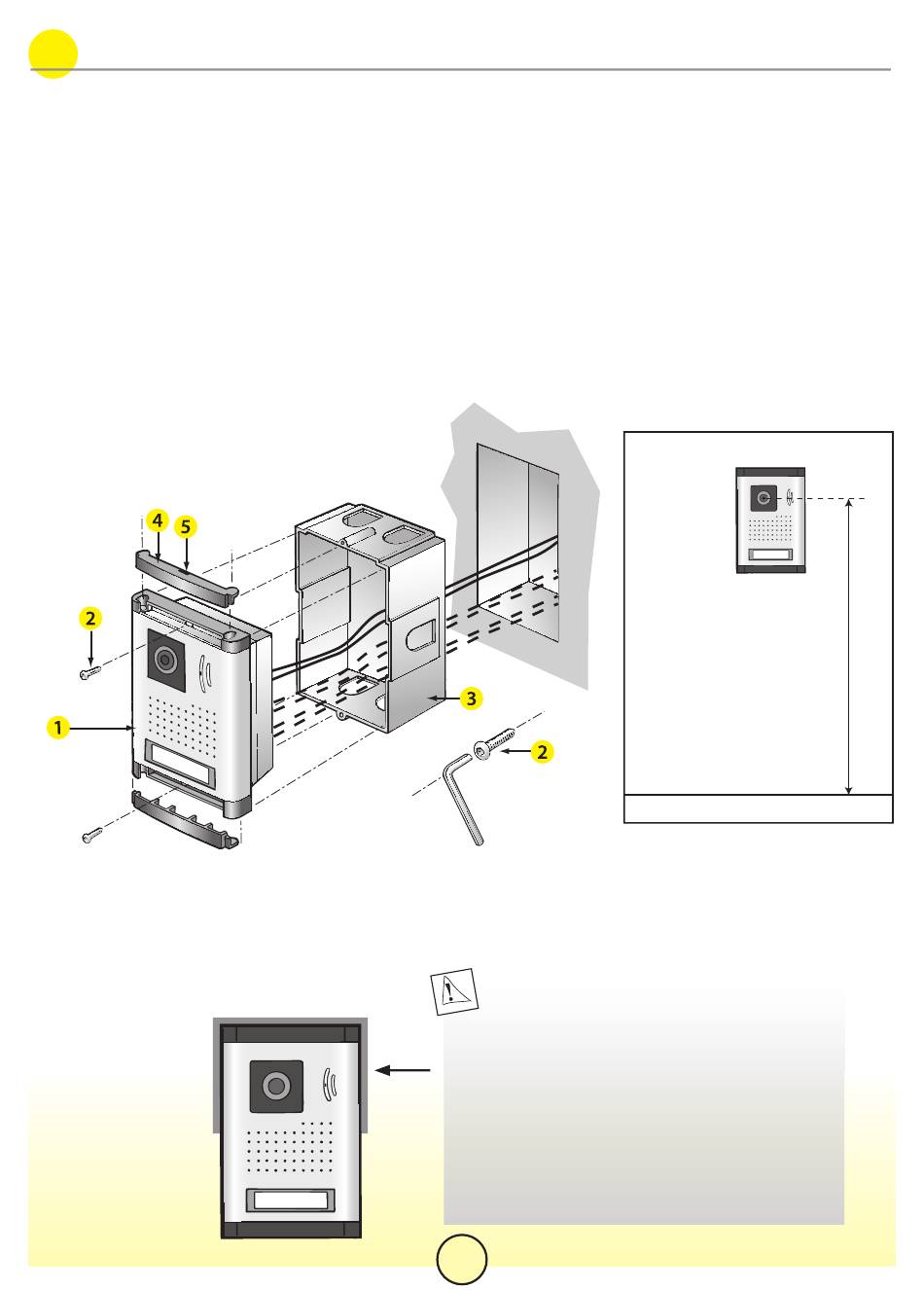 4
5
2
1
3
2