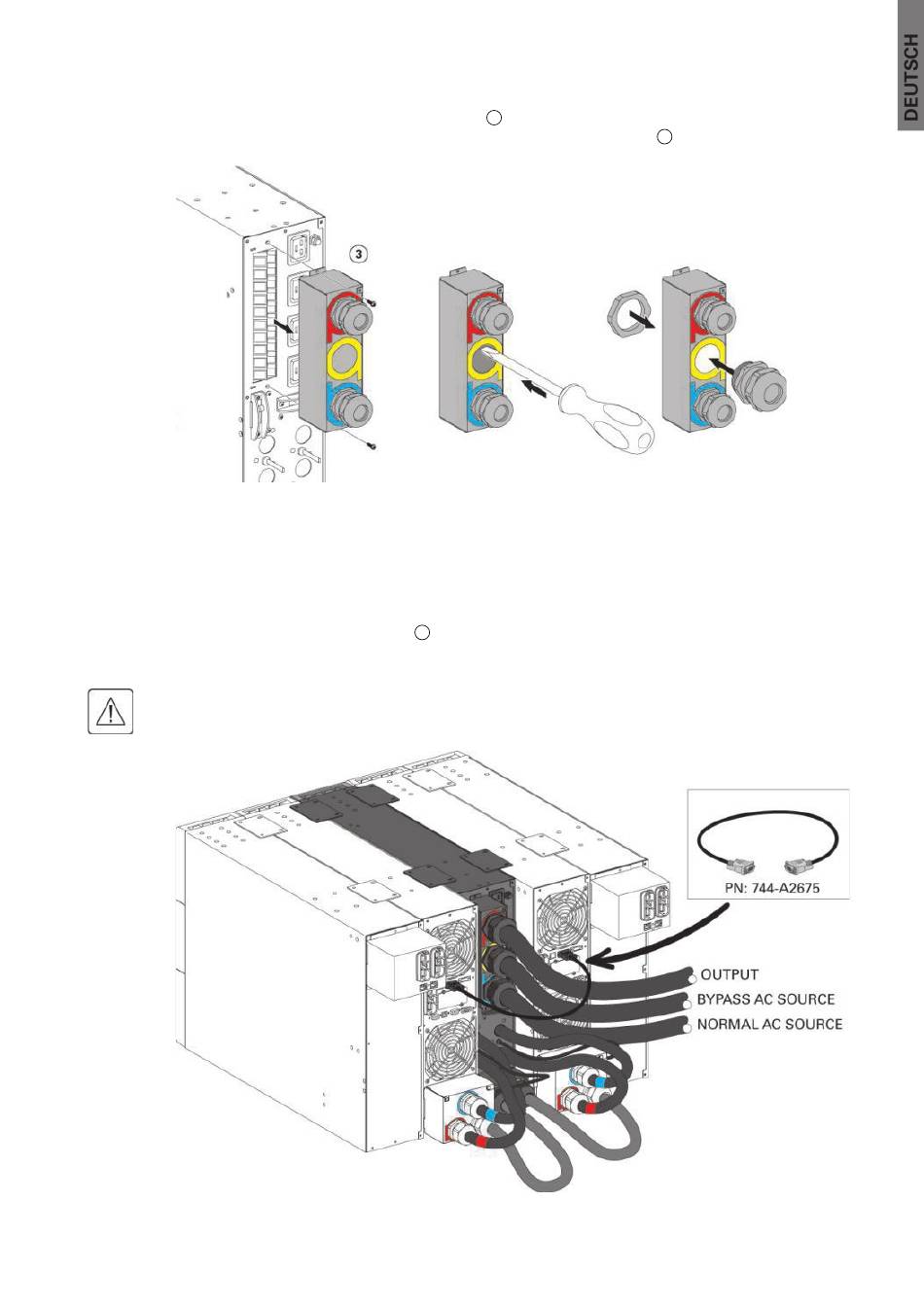 DEUTSCH

3

PN: 744-A2675

OUTPUT

BYPASS AC SOURCE

NORMAL AC SOURCE