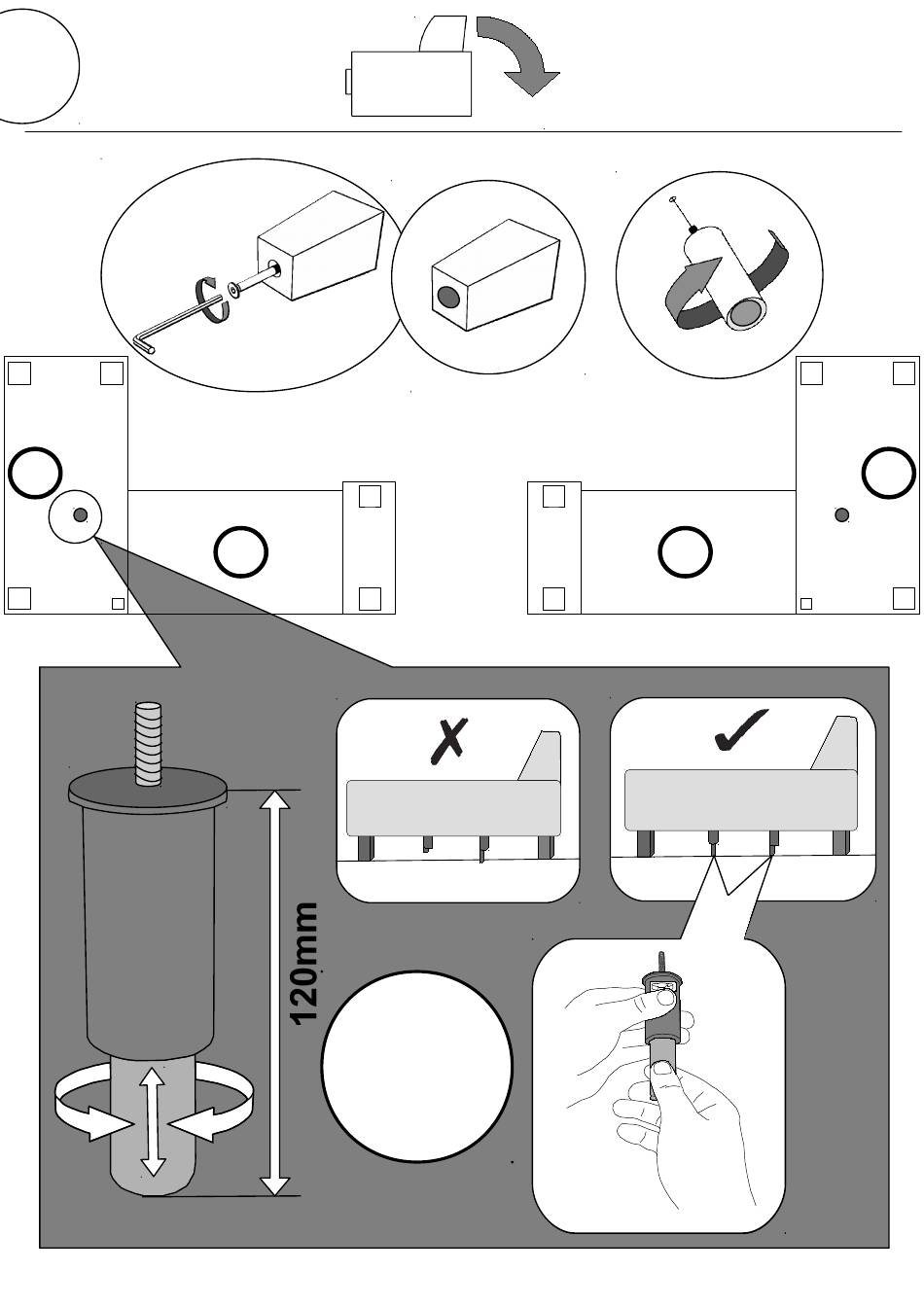 120mm