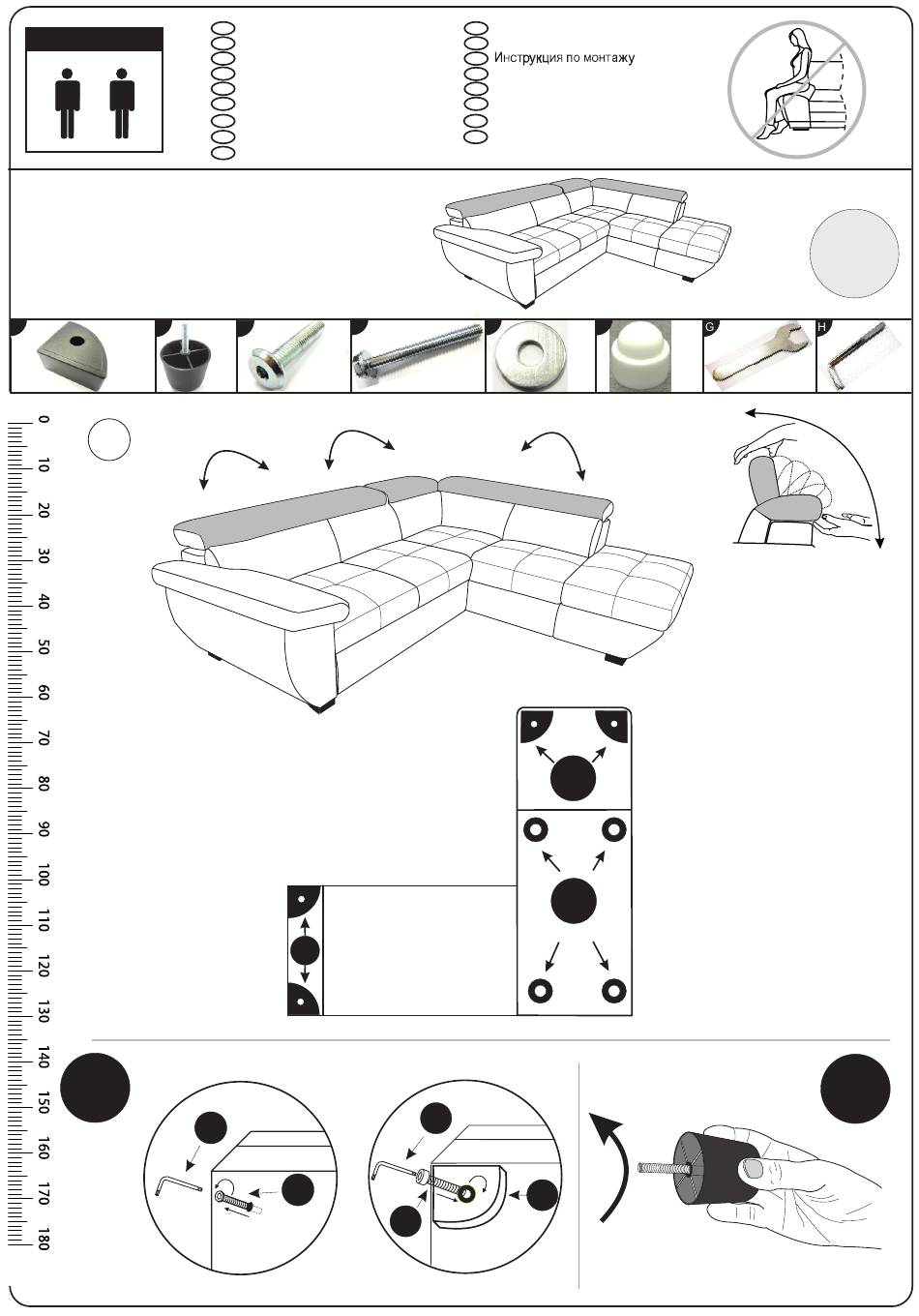 Инструкция по монтажу

G

H

0
10
20
30
40
50
60
70
80
90
100
110
120
130
140
150
160
170
180