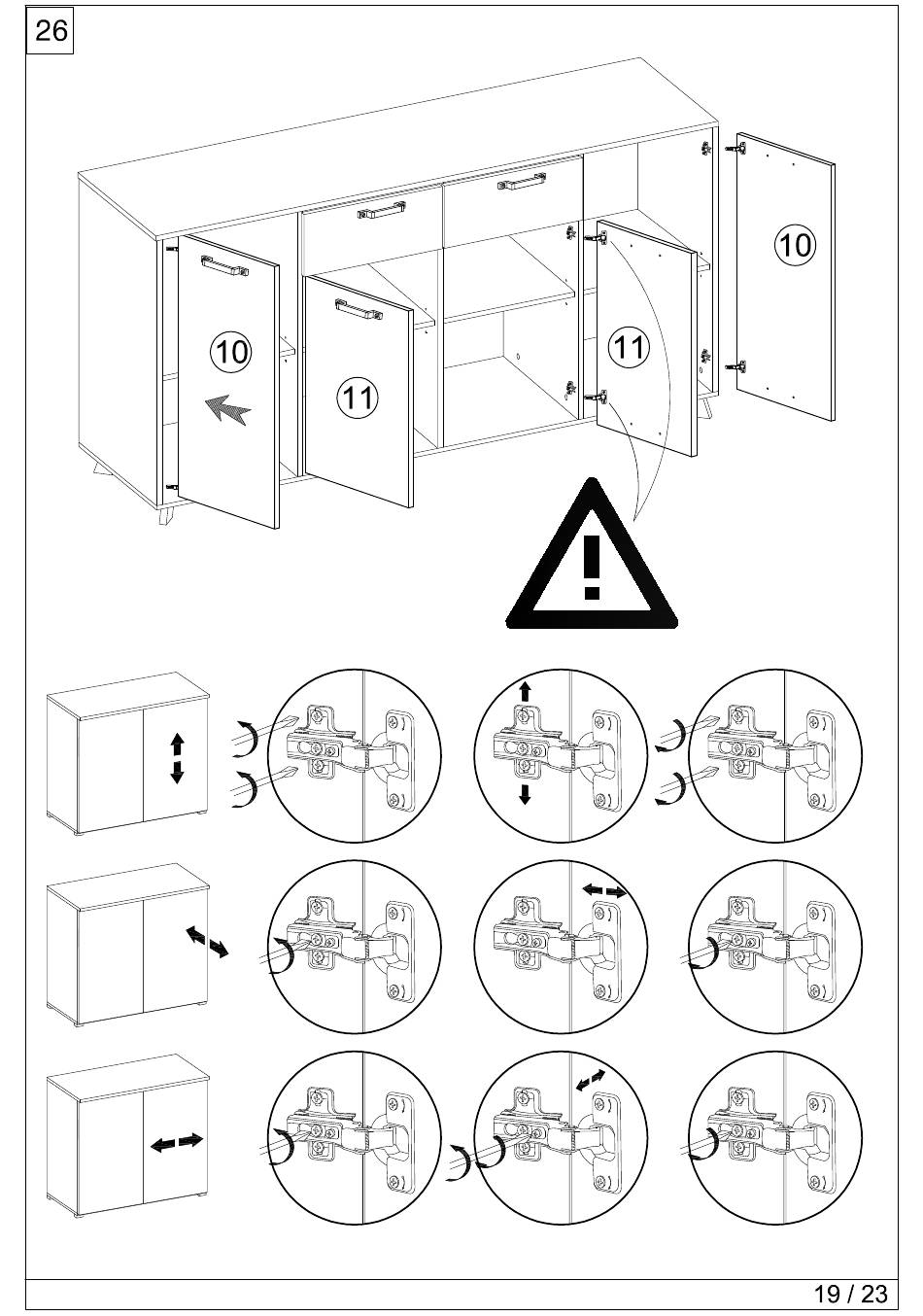 26

10

11

11

10

19 / 23