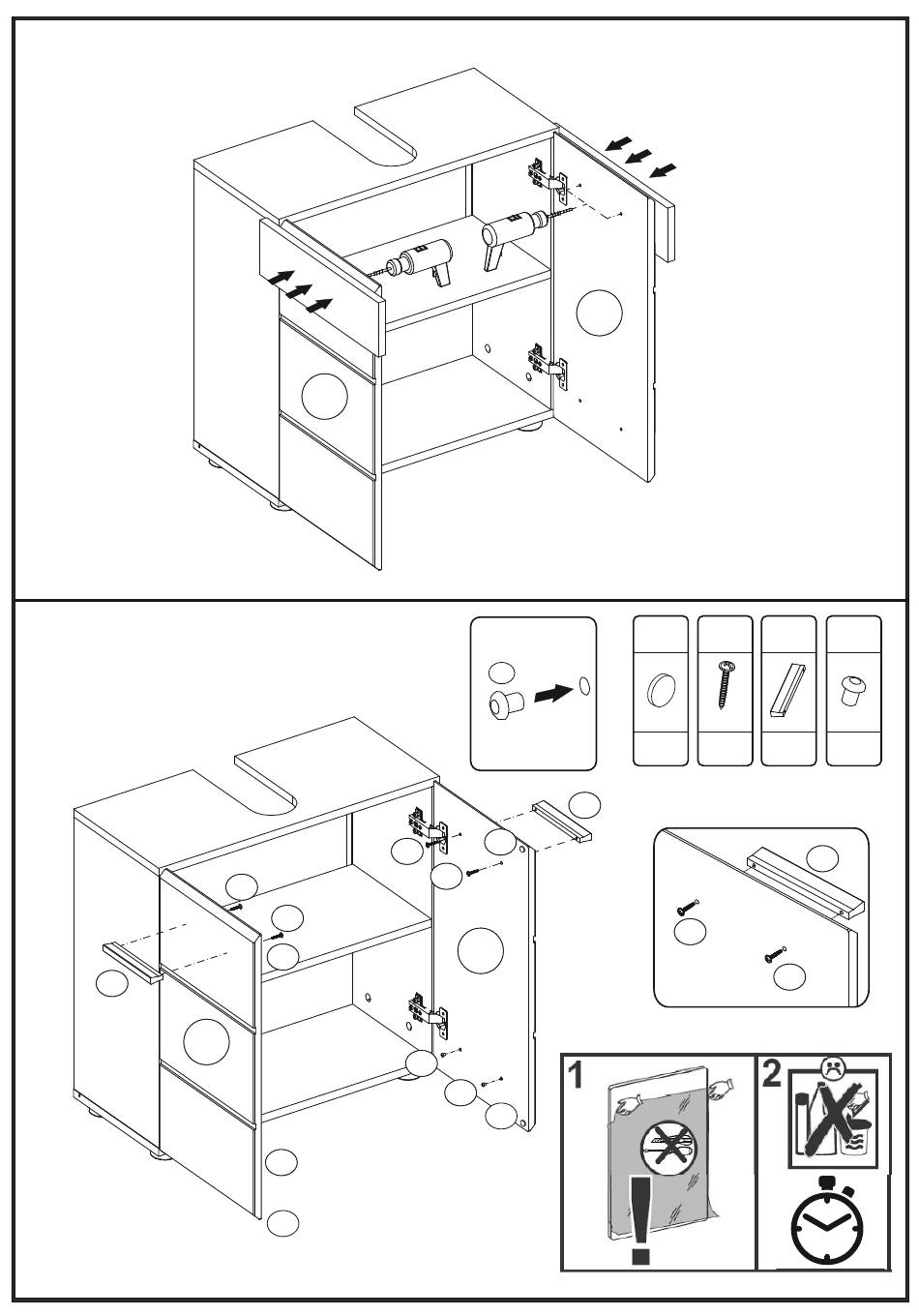 1

2