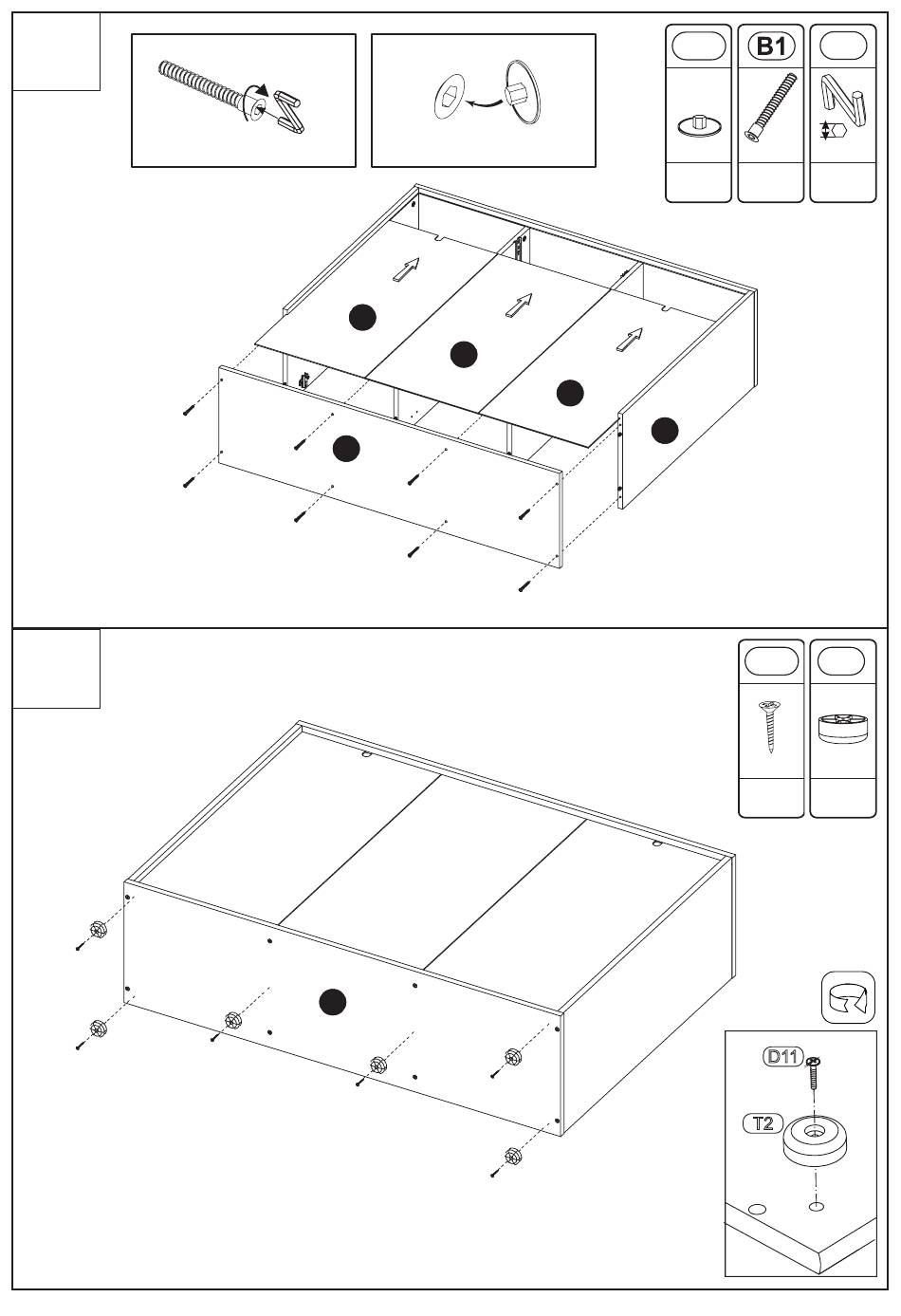 B1

D11

T2