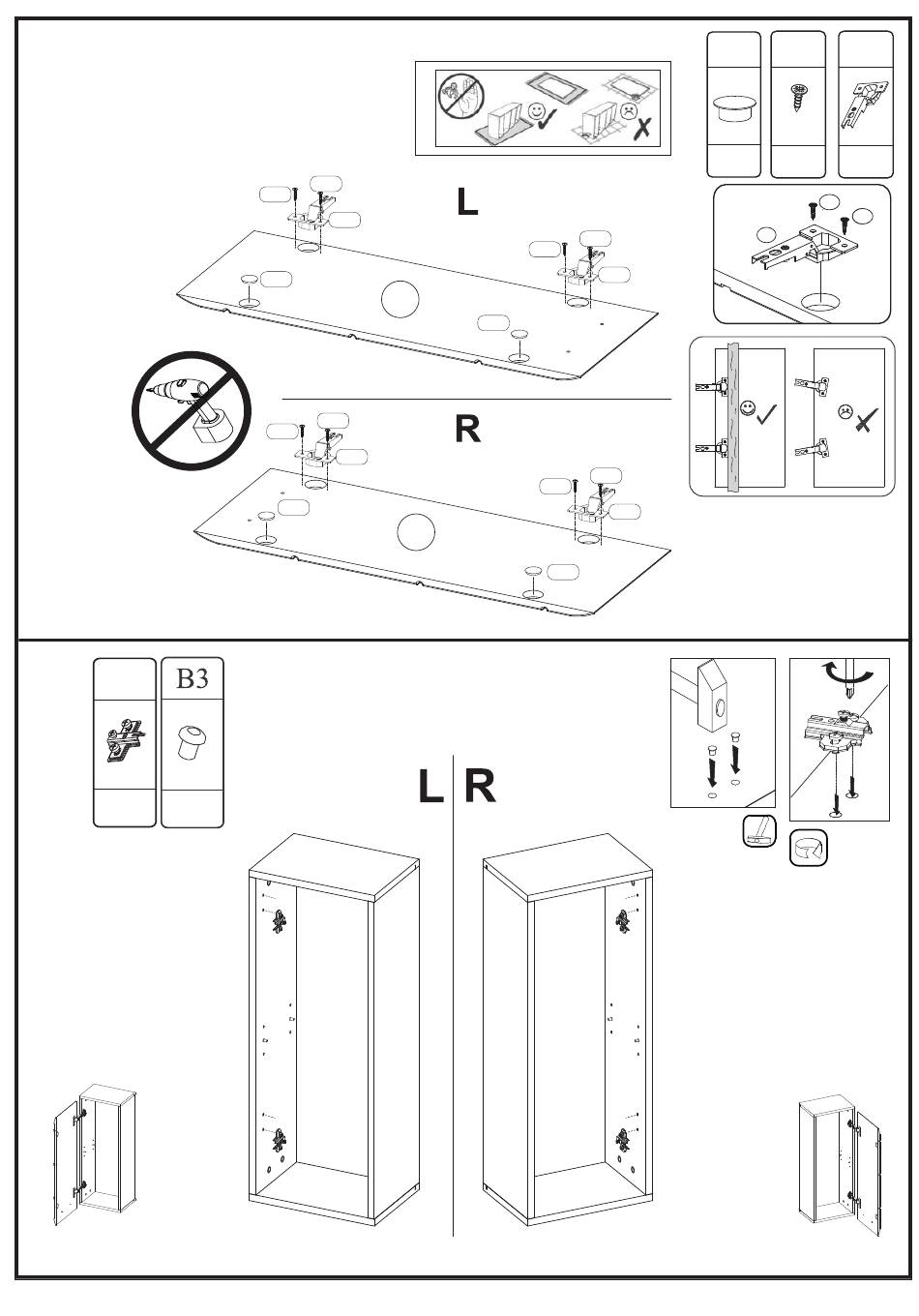 L

R

B3

L R