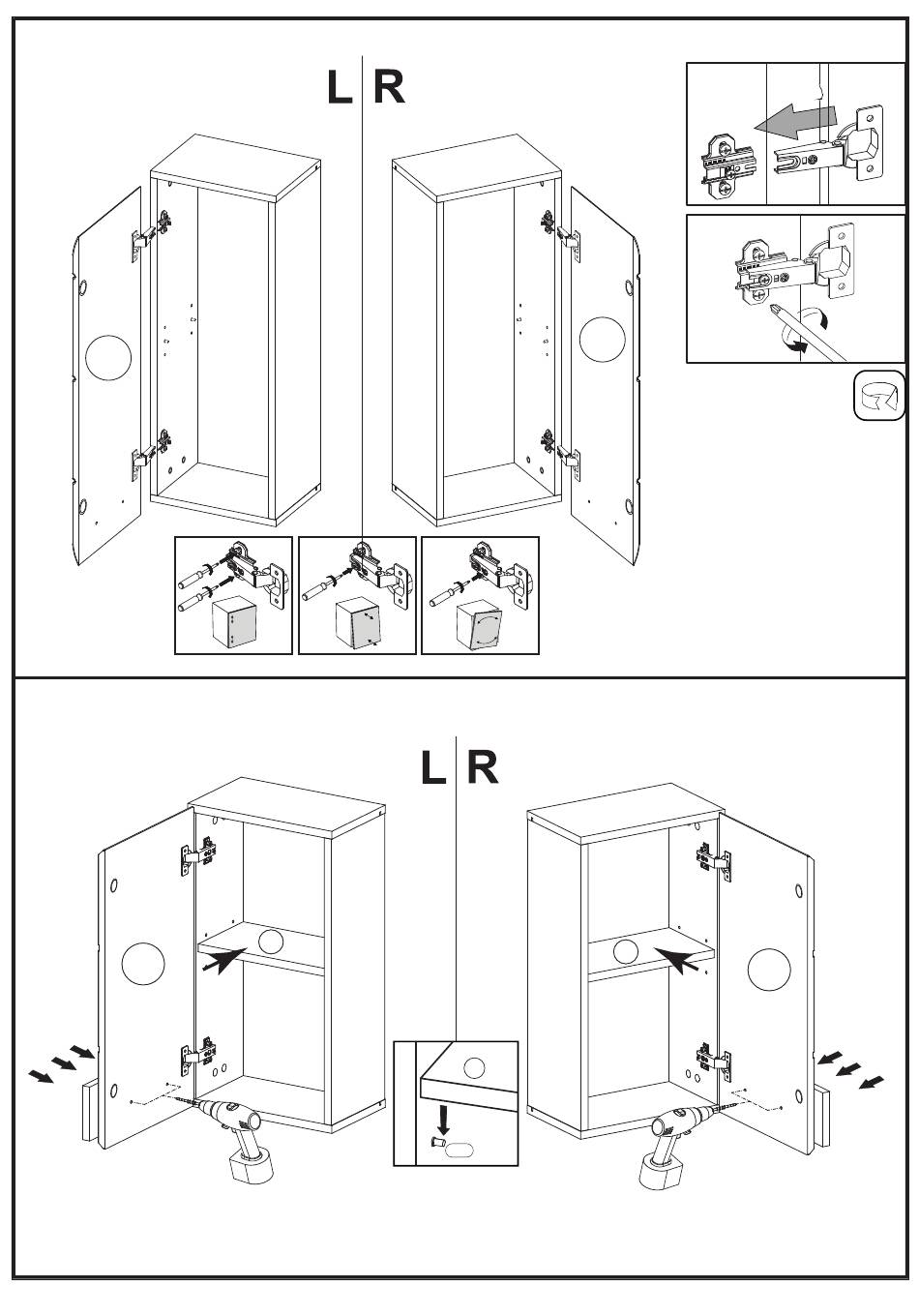 L R

L R