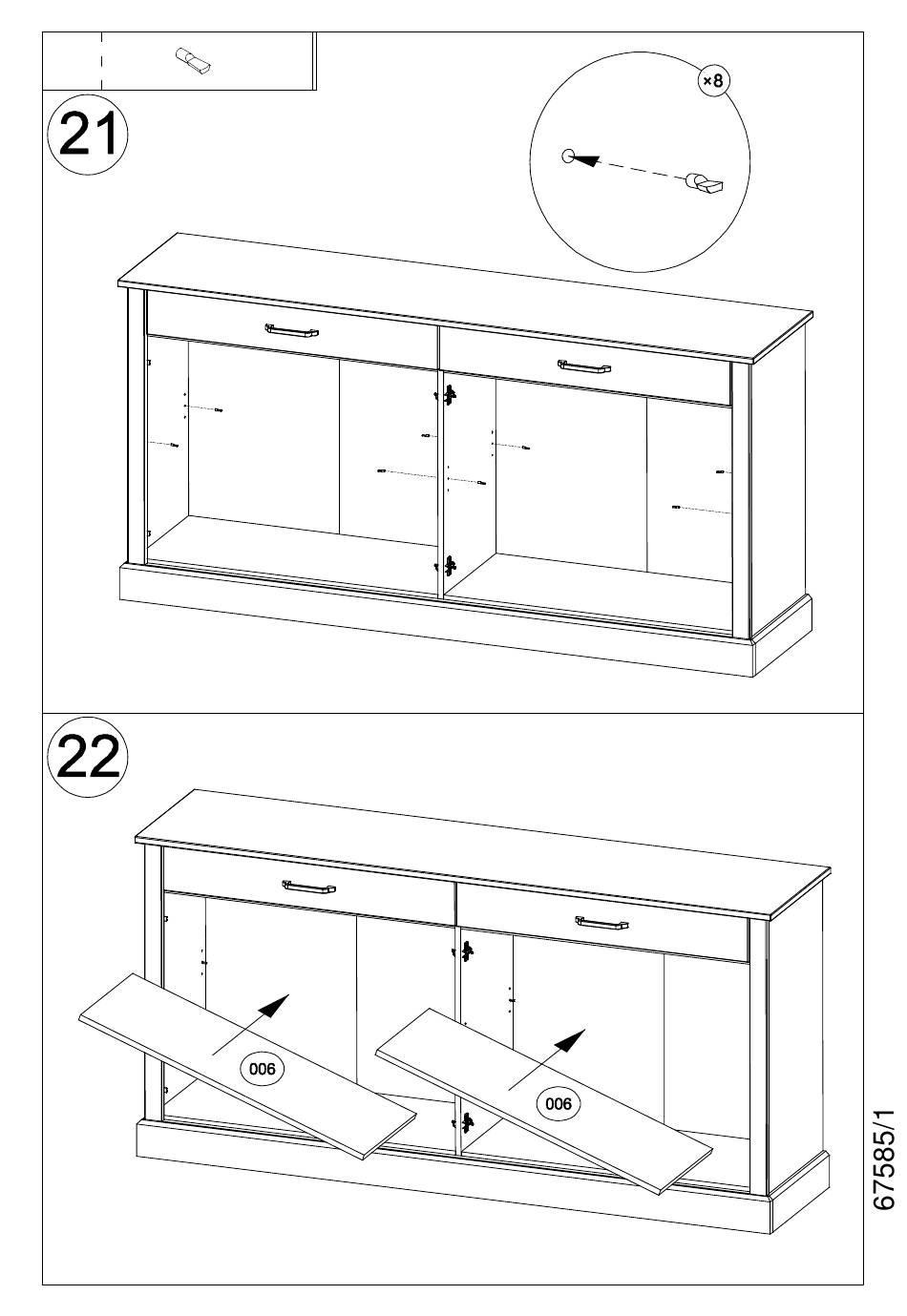 21

×8

22

006

006

67585/1