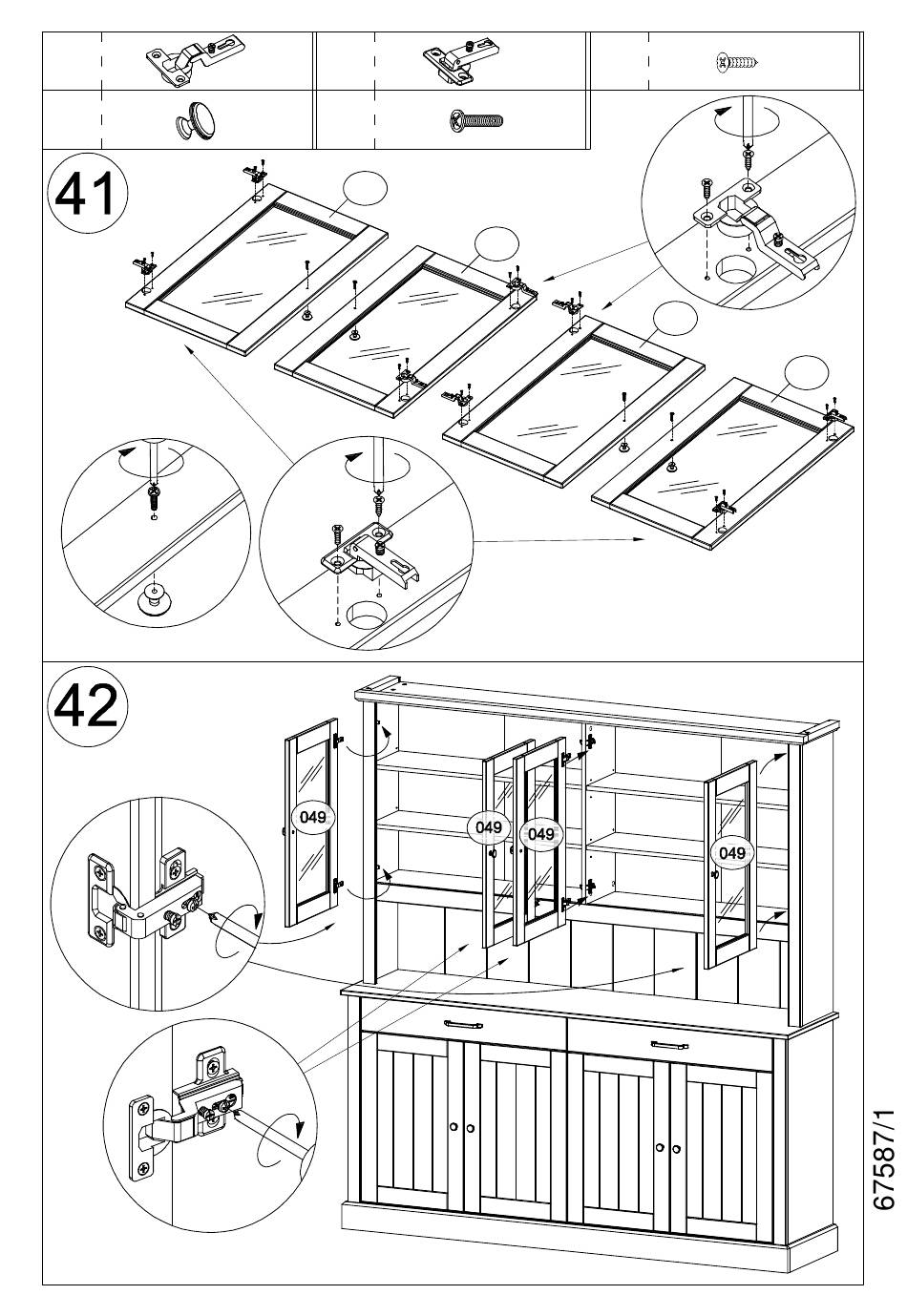 41

42

049

049

049

049

67587/1