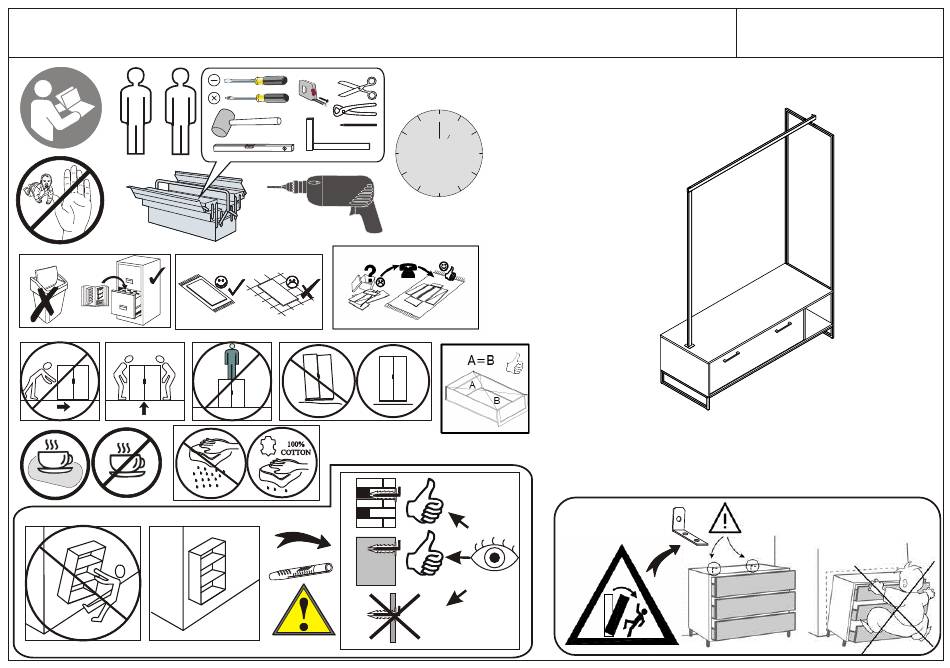 A=B

A

B

100% COTTON