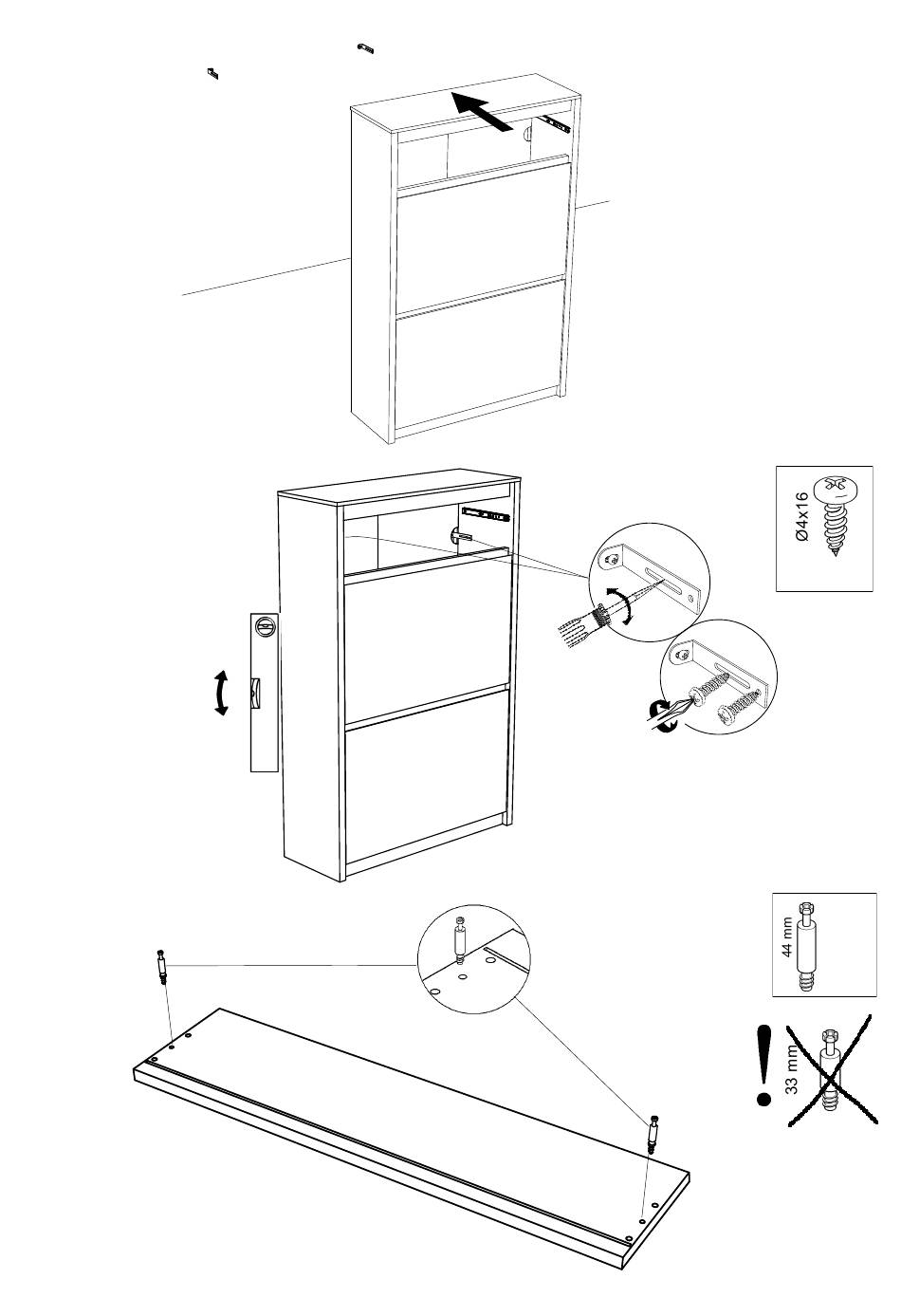 Ø4x16

44 mm

33 mm