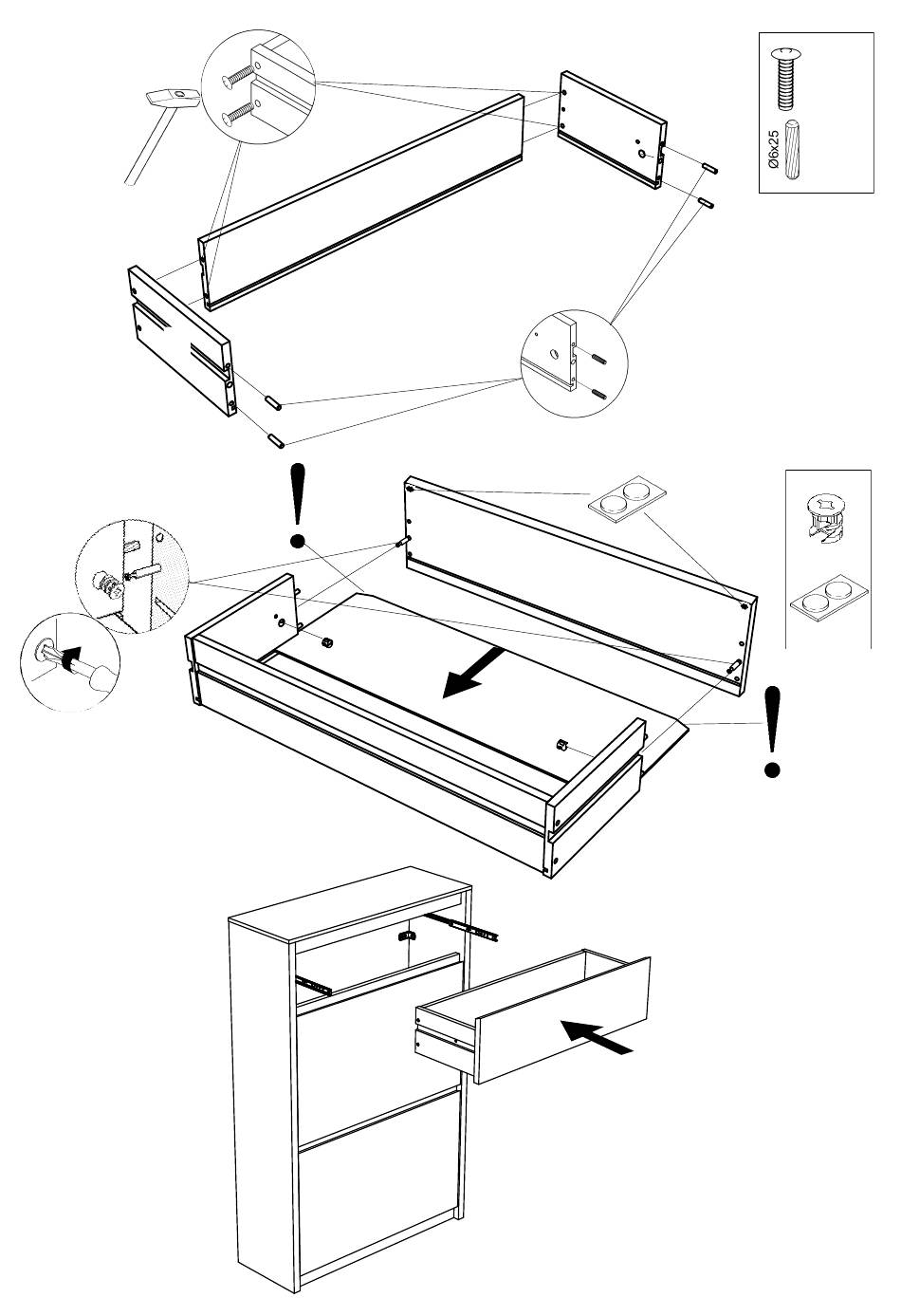 Ø6x25