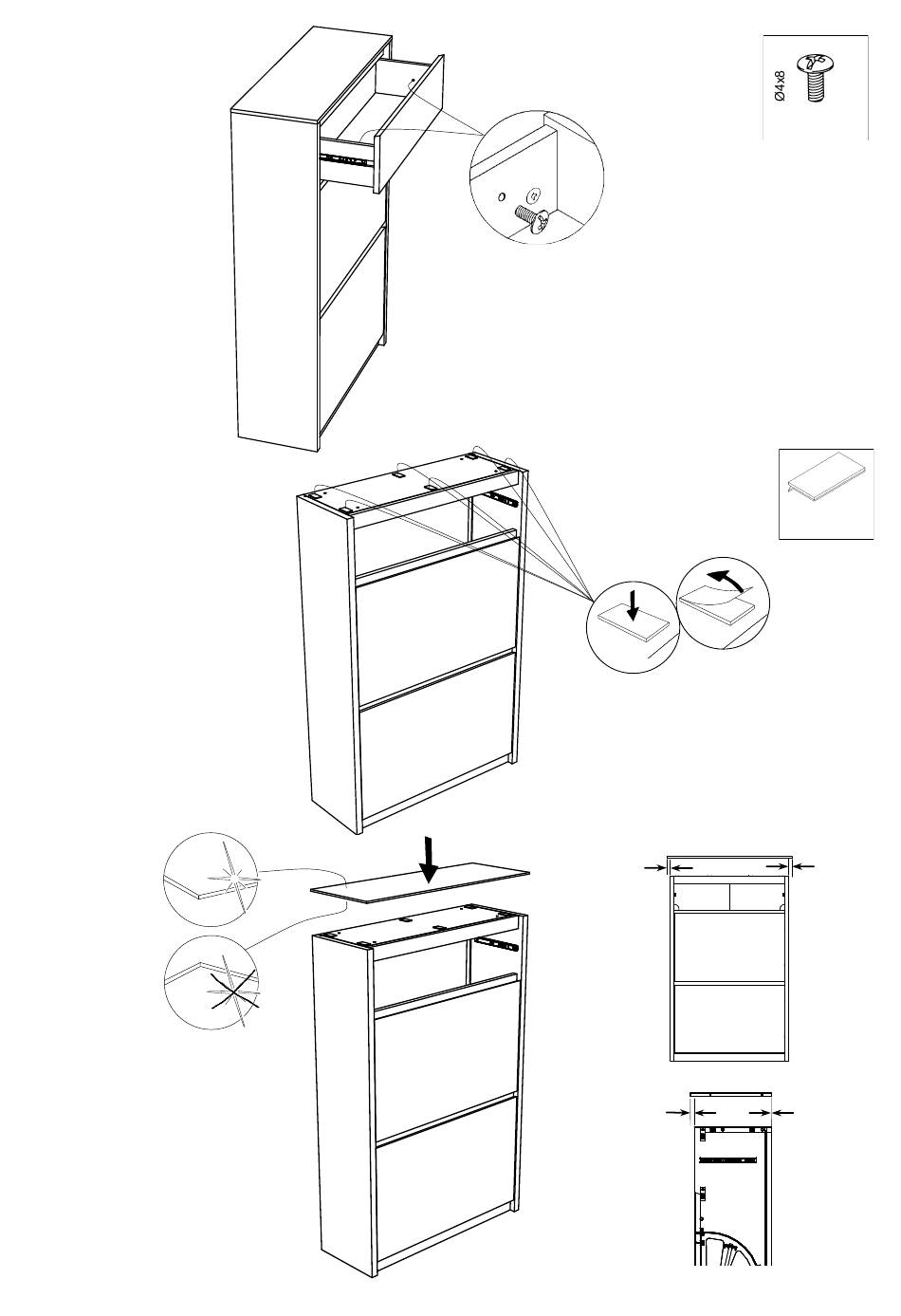 Ø4x8