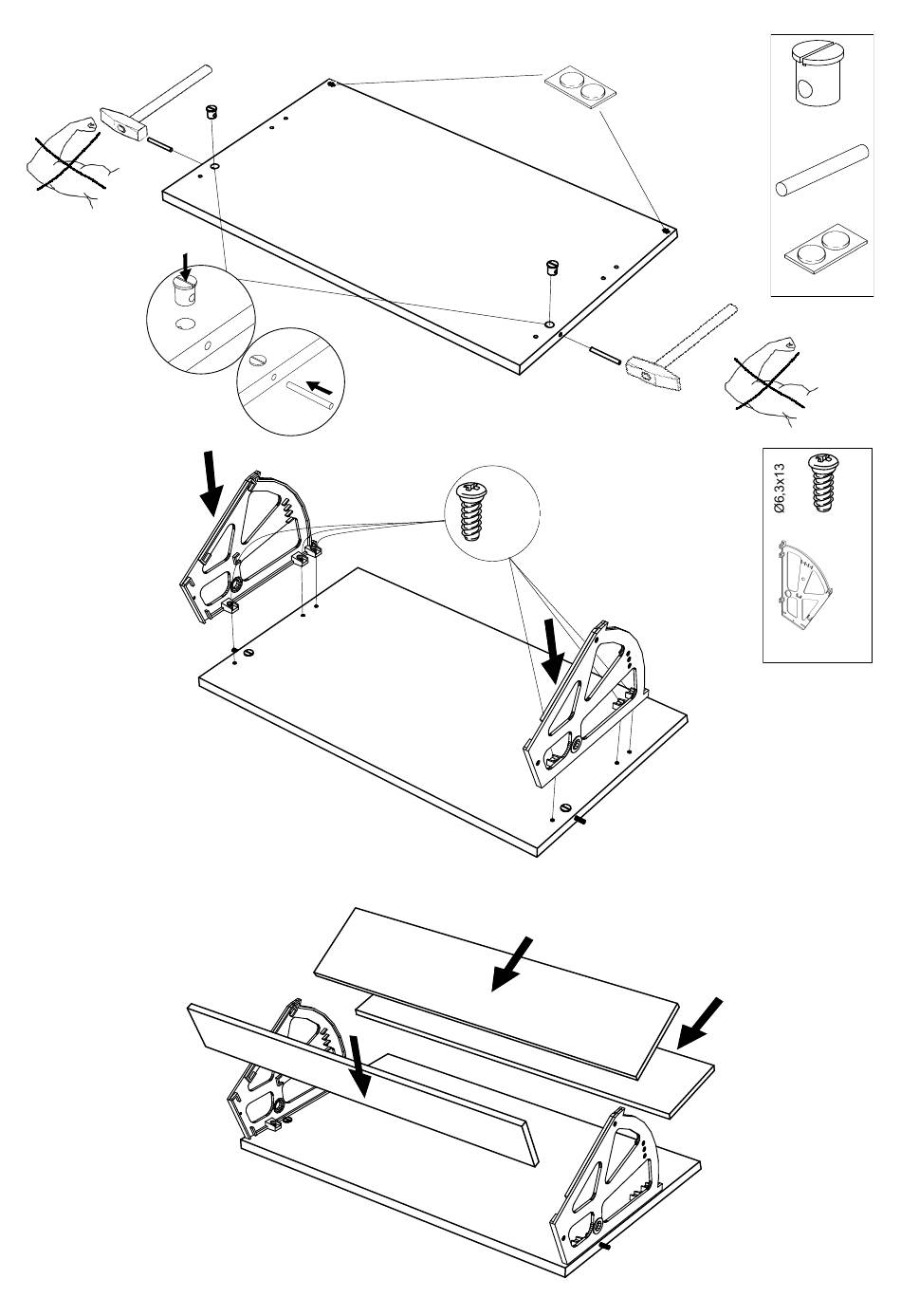 Ø6,3x13