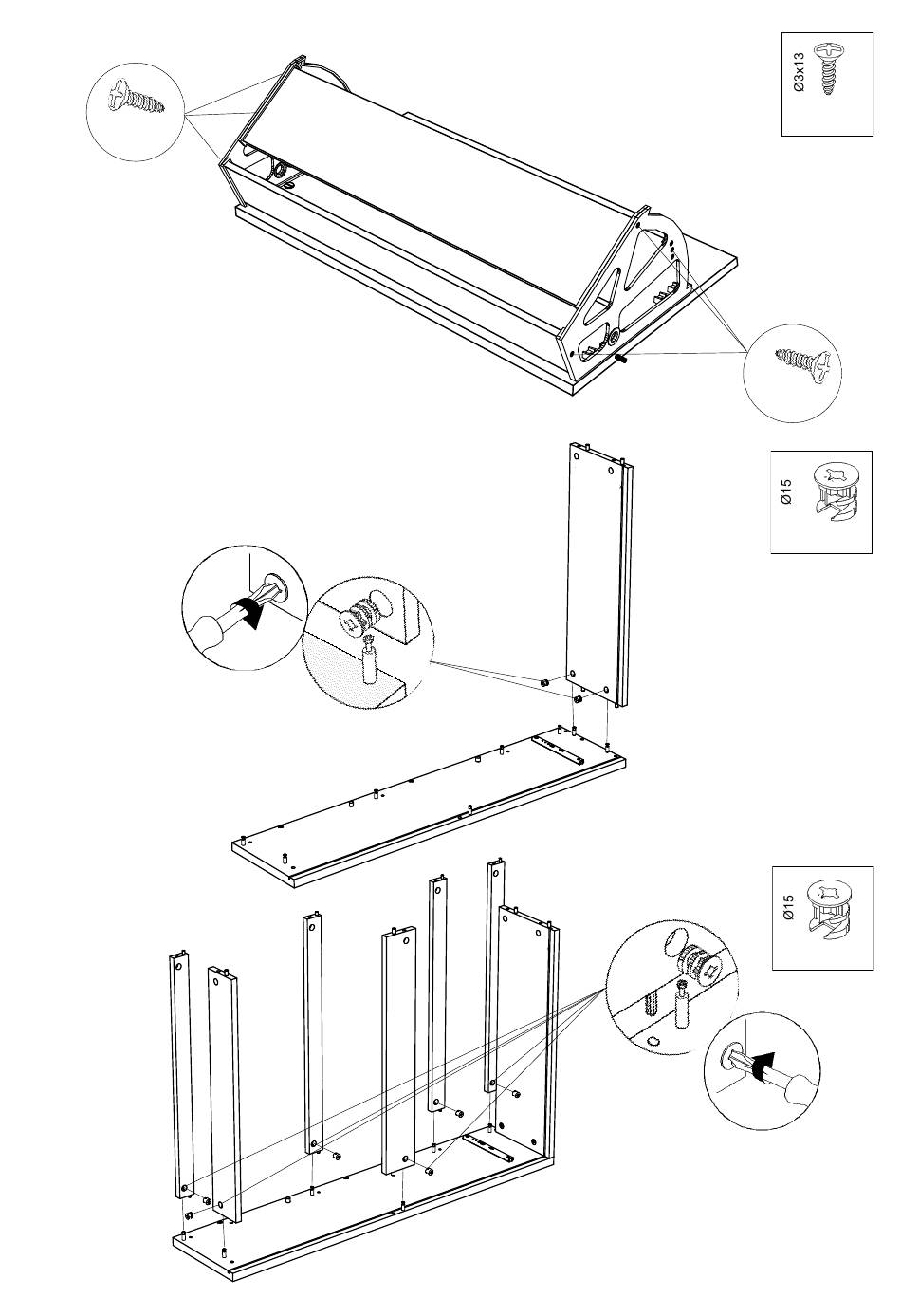 Ø3x13

Ø15

Ø15