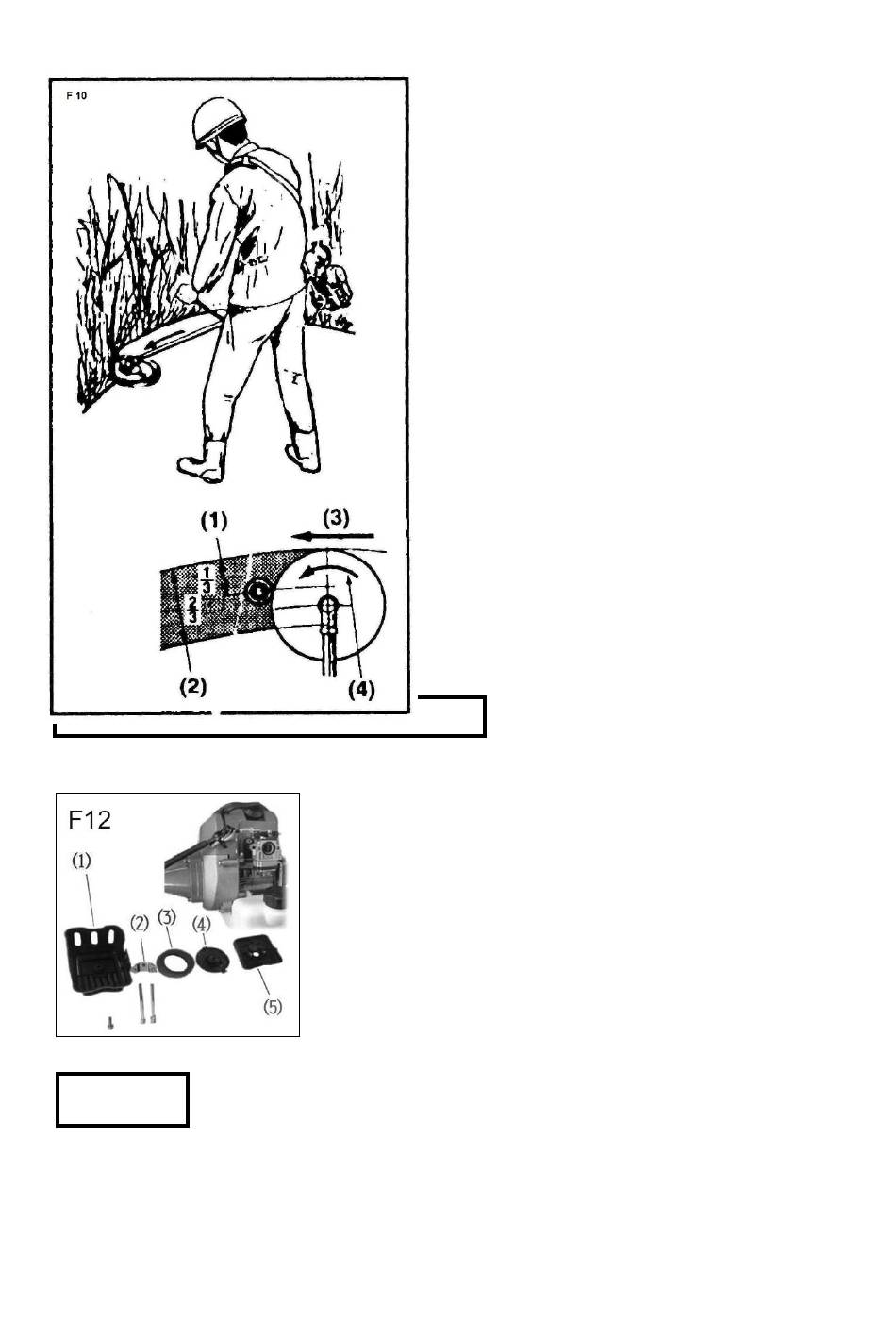 F 10

(1)

(3)

$\frac{1}{3}$

$\frac{2}{3}$

(2)

(4)

F12

(1)

(2)

(3)

(4)

(5)