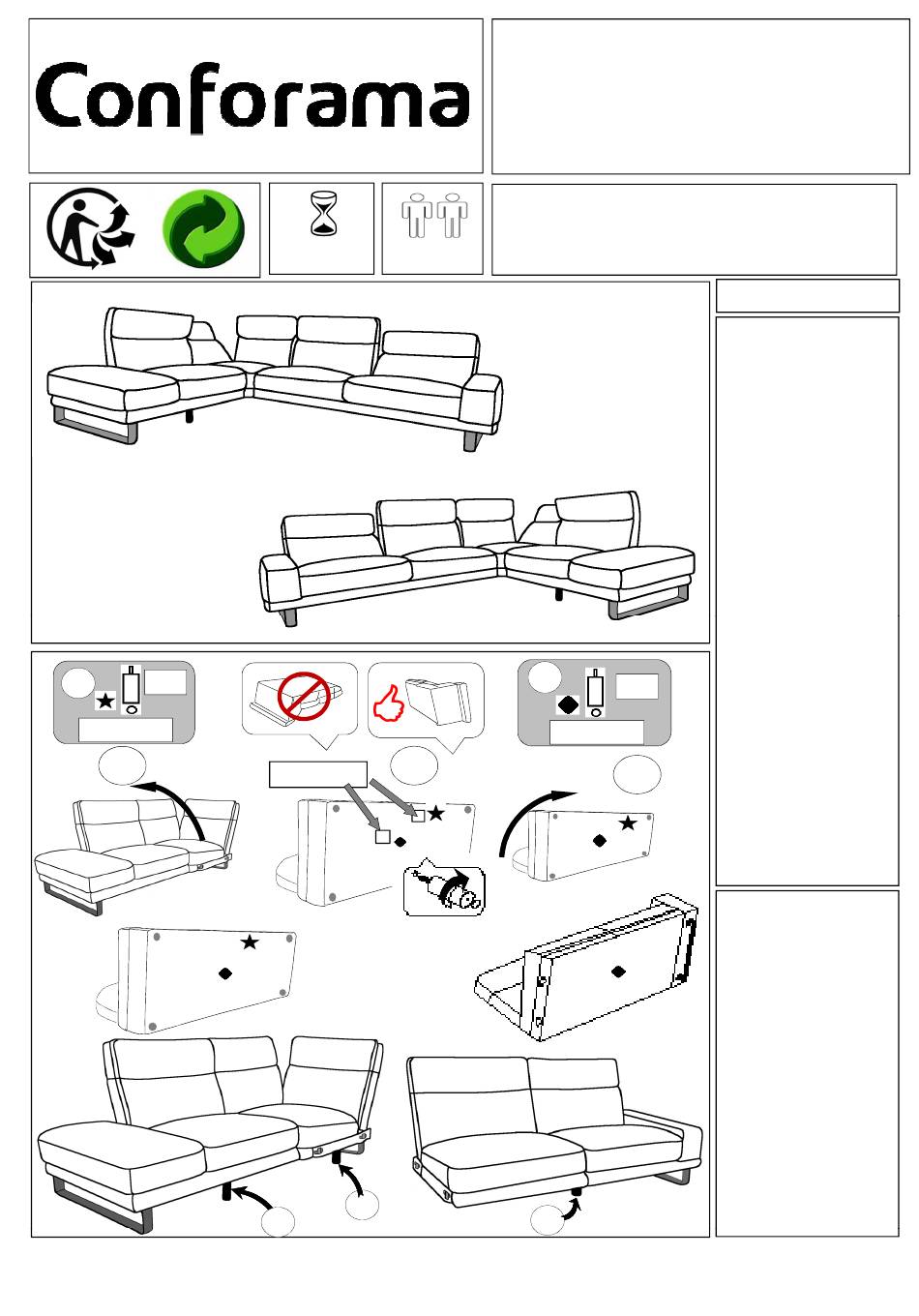 Conforama