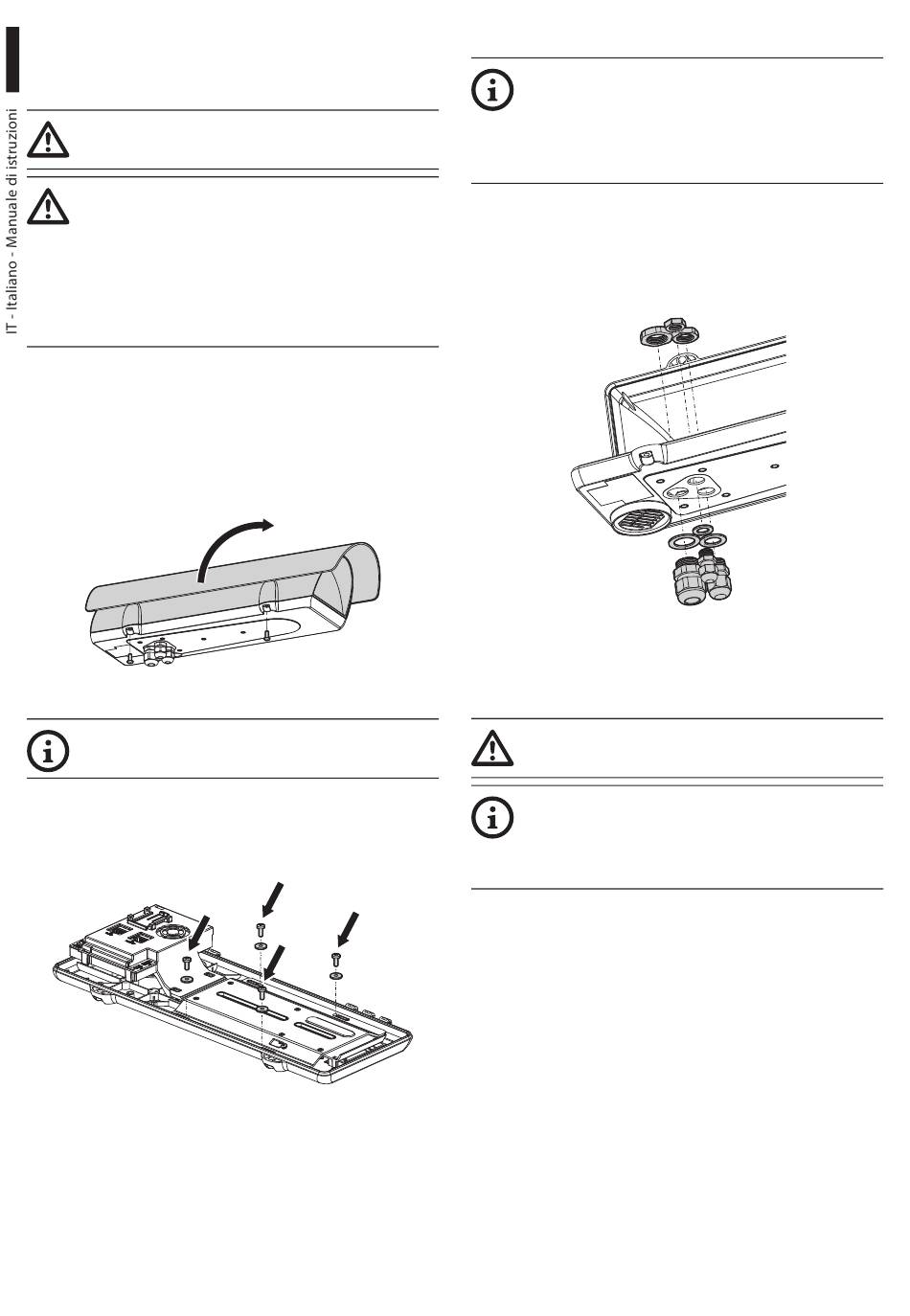 IT - Italiano - Manuale di istruzioni