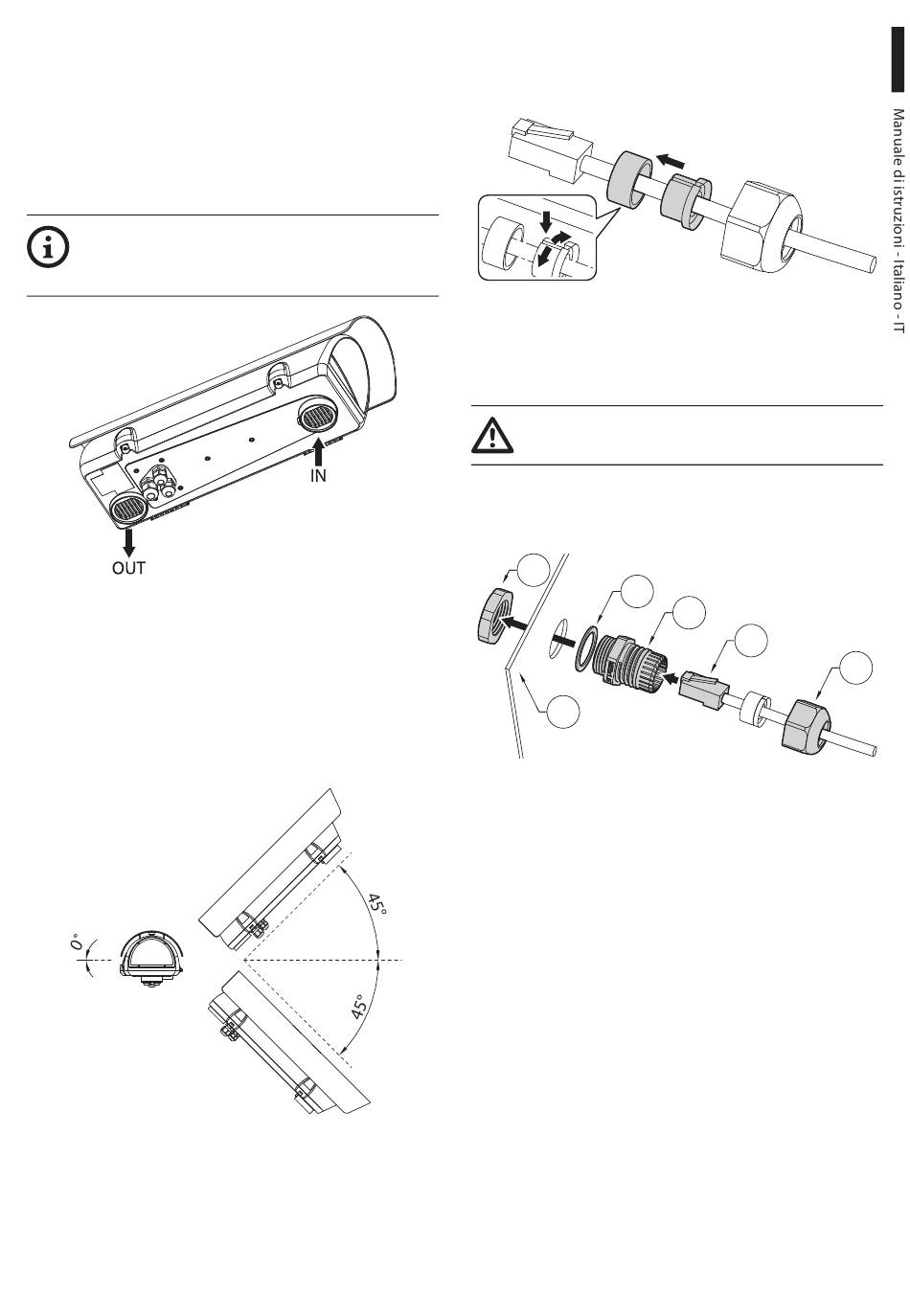 IN

OUT

0°

45°

45°

Manuale di istruzioni - Italiano - IT