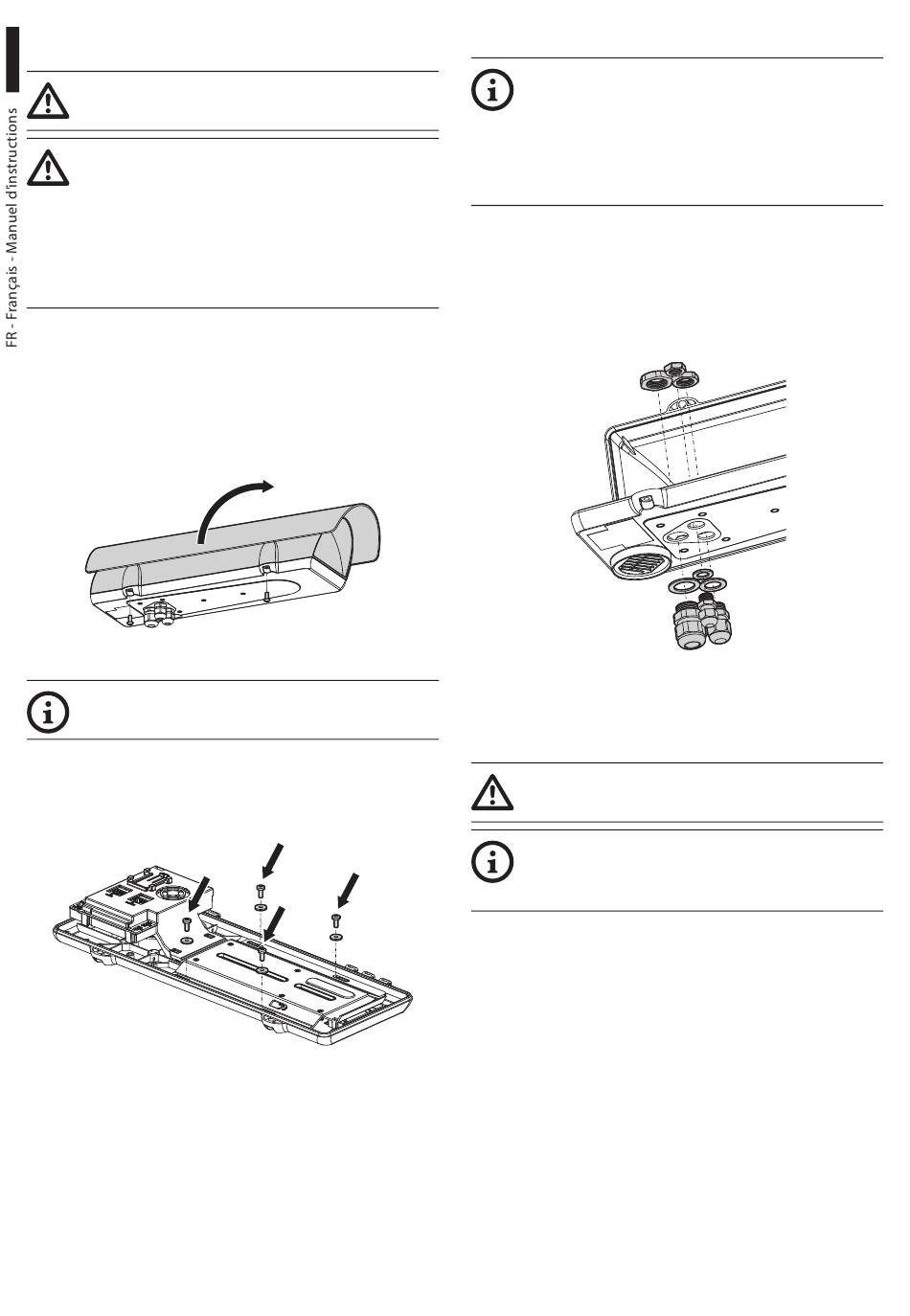 FR - Français - Manuel d'instructions