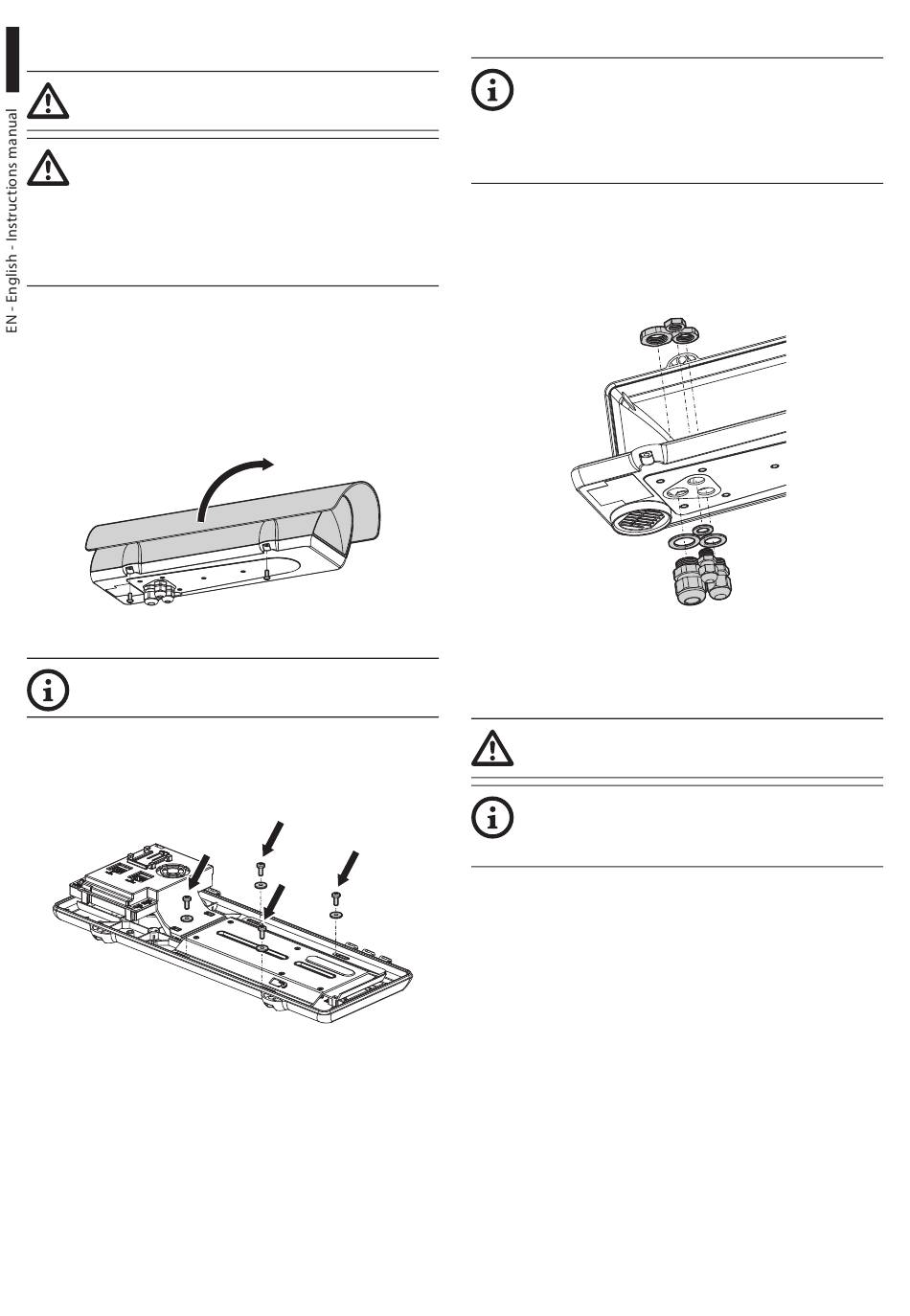 EN - English - Instructions manual