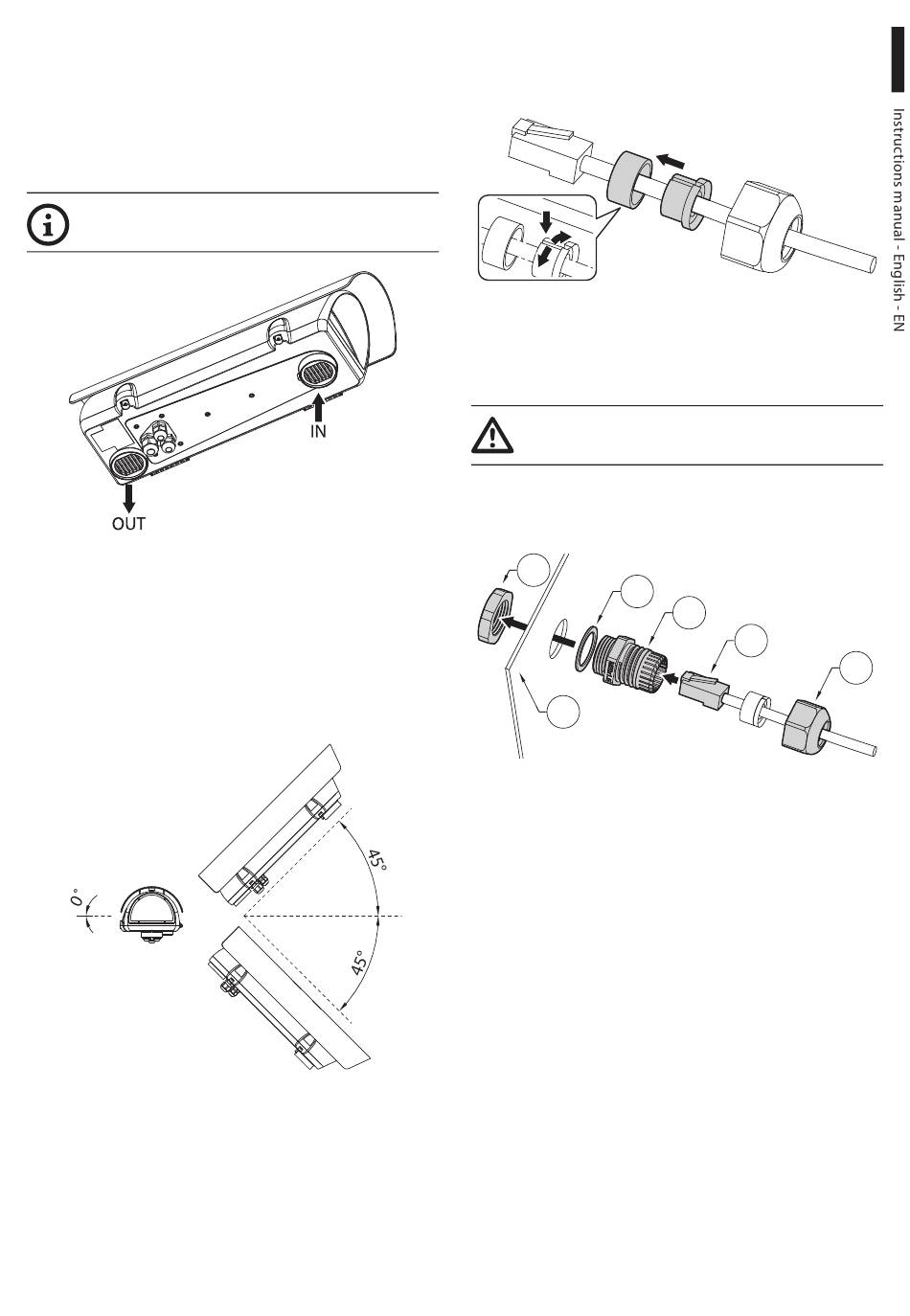 IN

OUT

0°

45°

45°

Instructions manual - English - EN