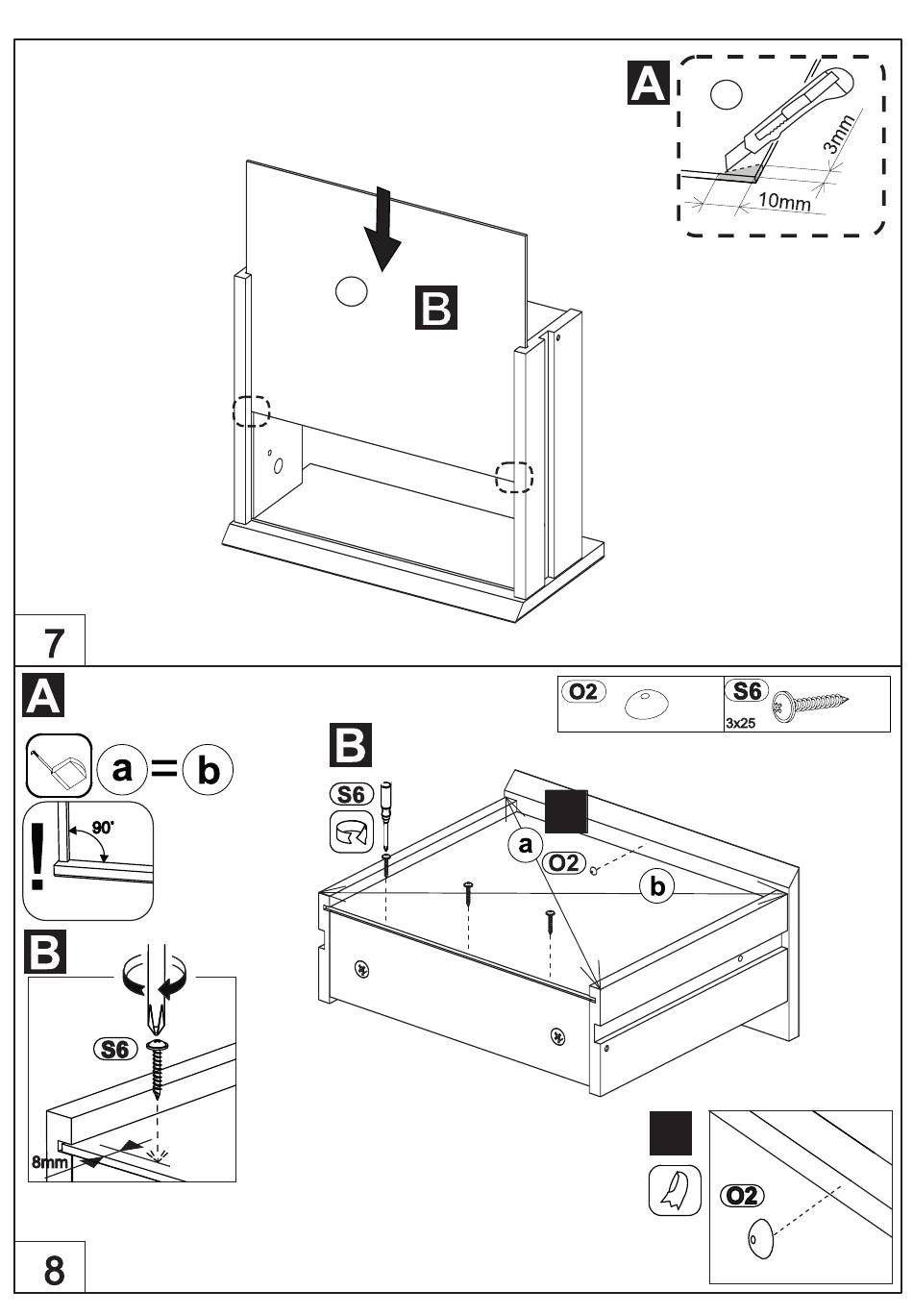 A

3mm

10mm

B

7

A

a = b

!

90°

B

S6

8mm

O2

S6

3x25

B

S6

a

O2

b

O2

8