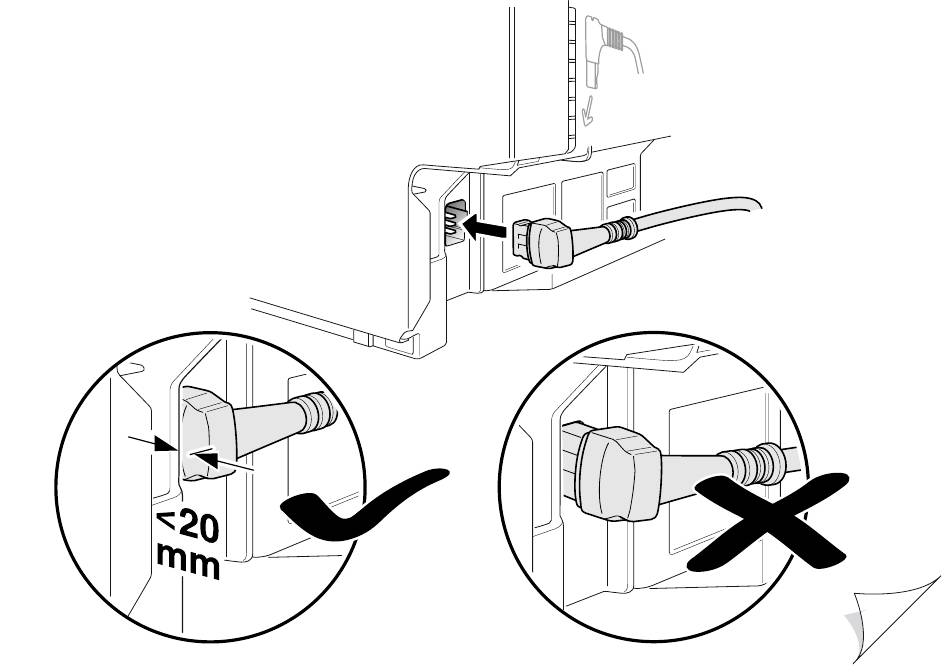 <20
mm