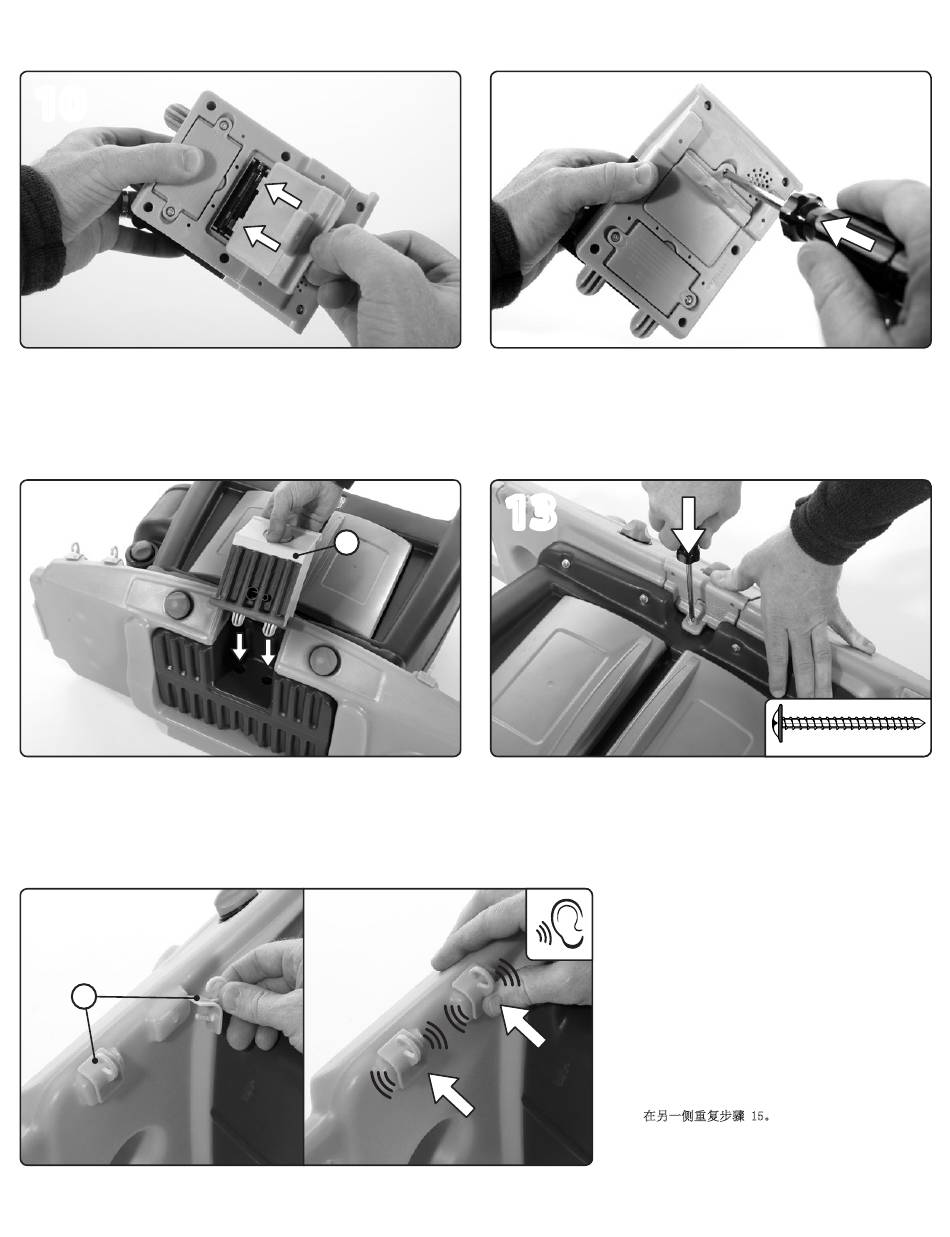 10

13

在另一侧重复步骤 15。