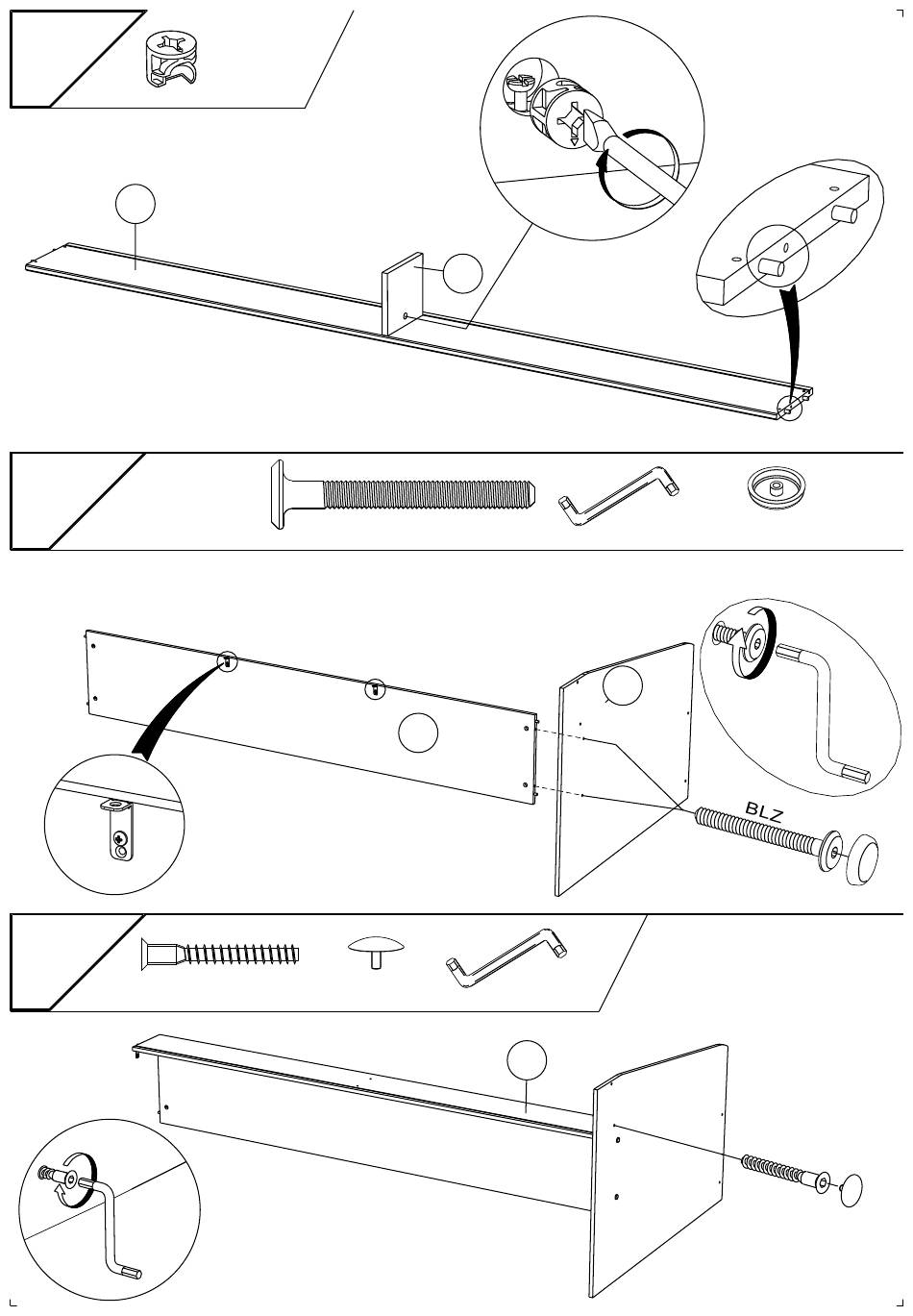 BLZ