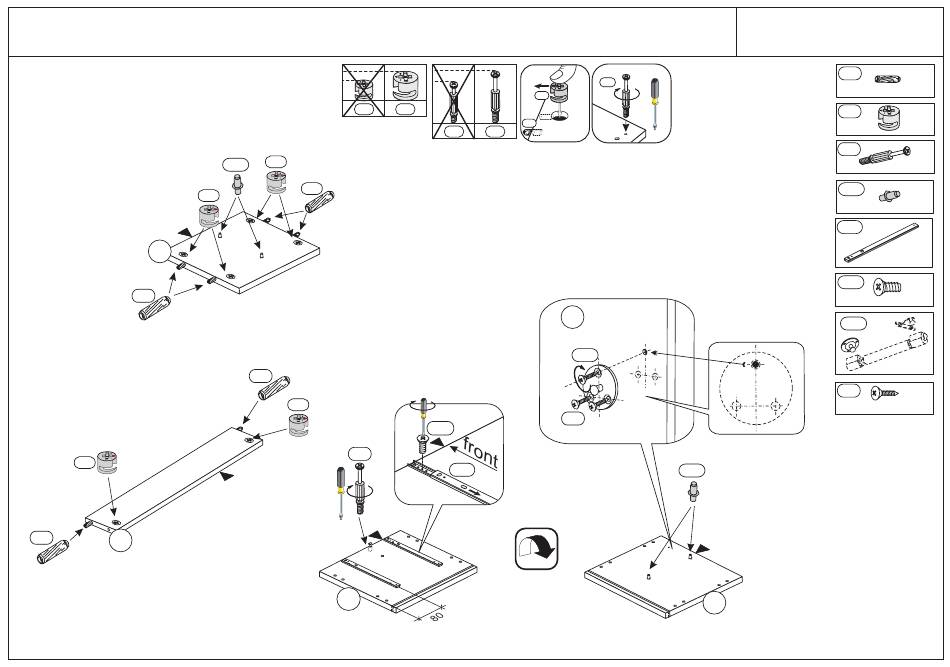 front

80