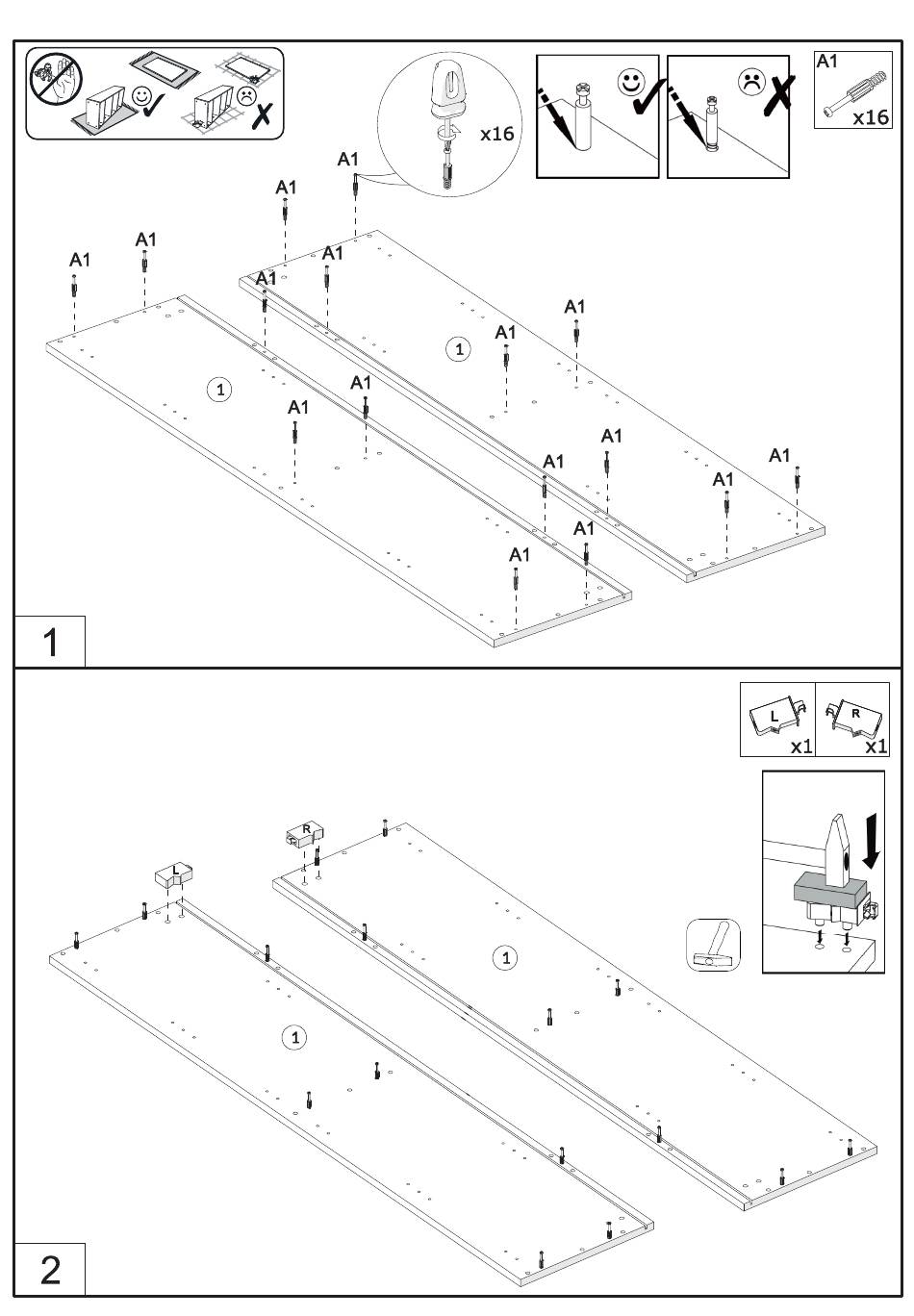 x16

A1
x16

A1
A1
A1
A1
A1
A1
A1
A1
A1
A1
A1
A1
A1
A1
A1
A1

1
1

1

L
x1
R
x1

R
L

1
1

2