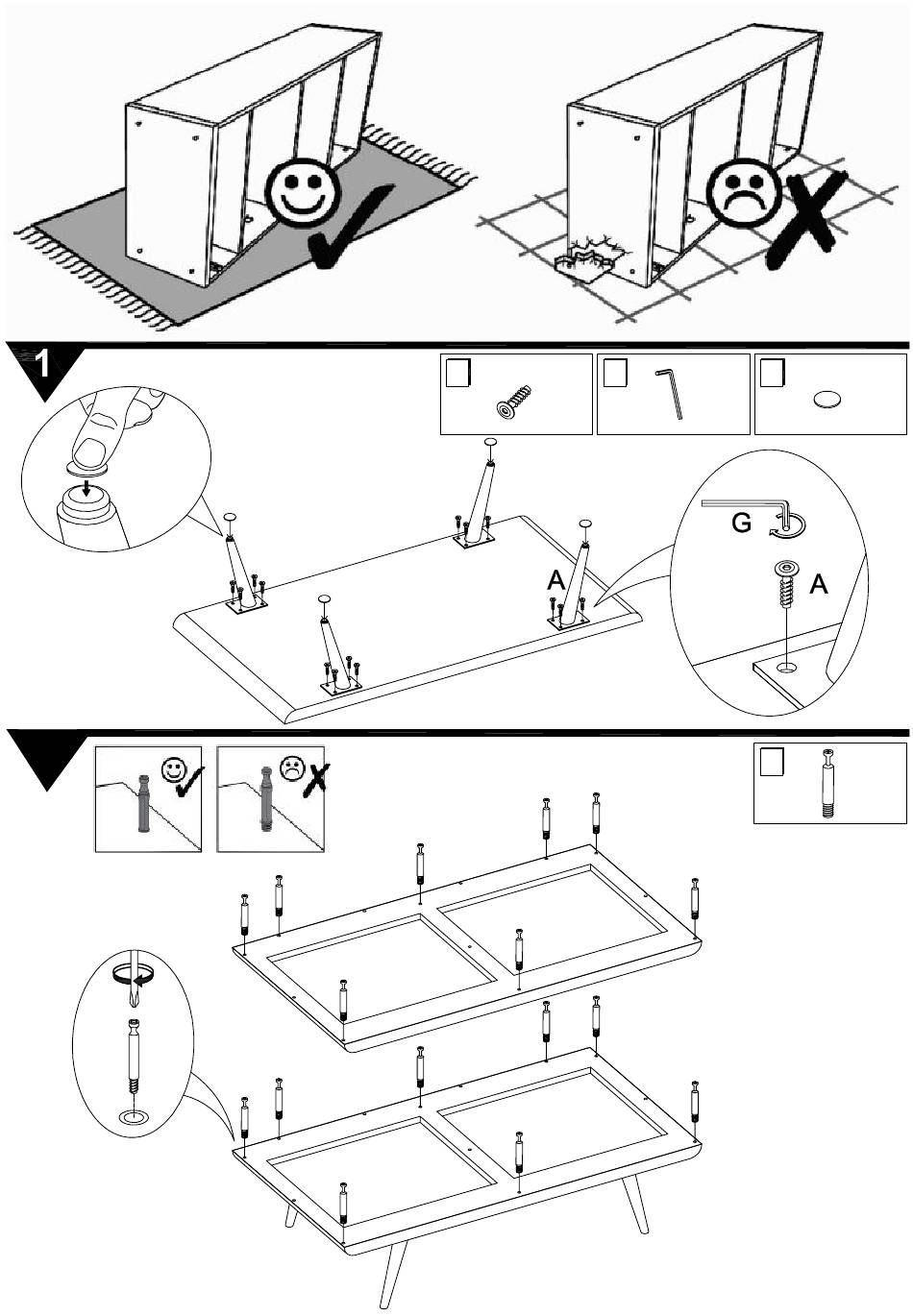 1

G

A

A