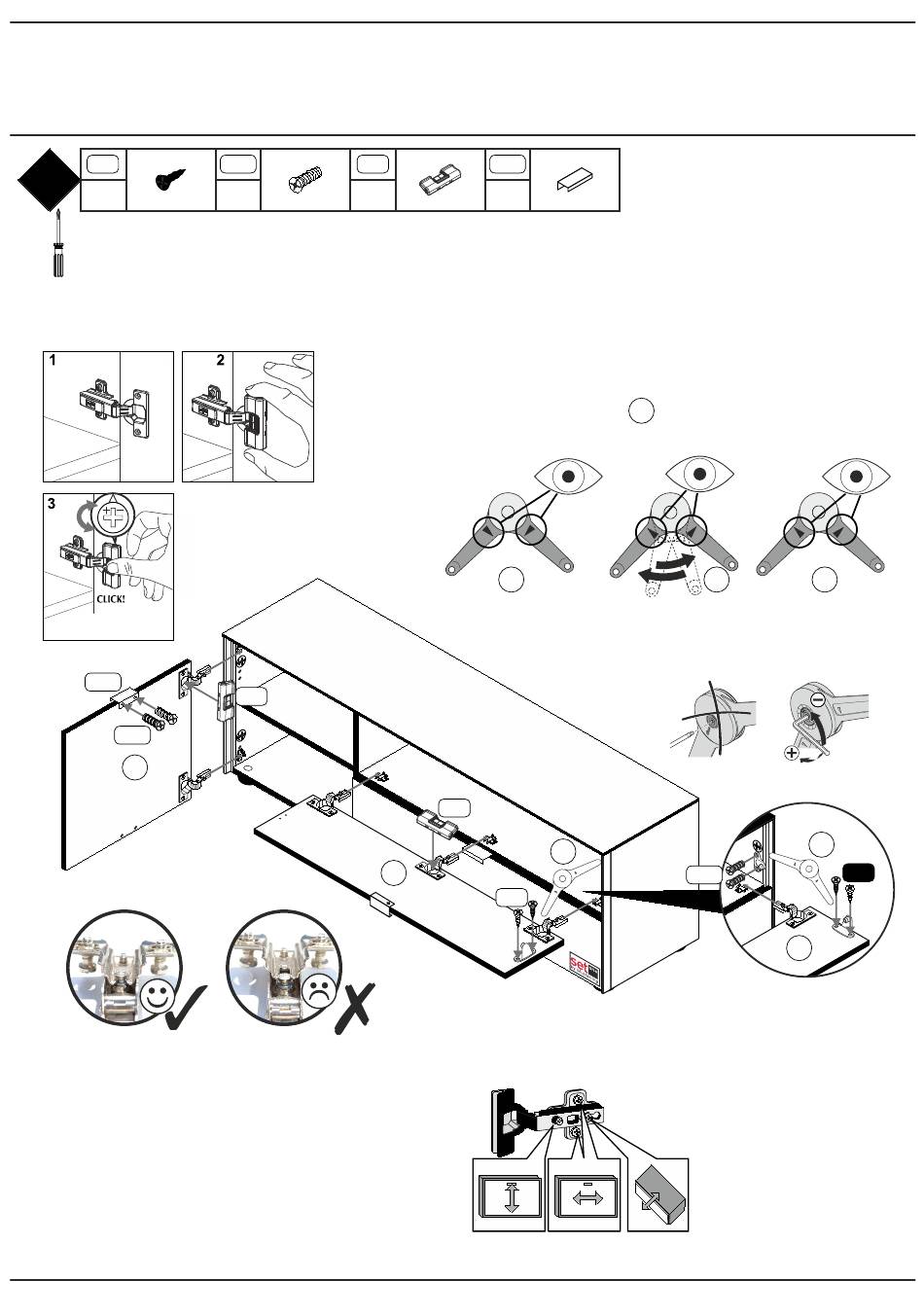 1

2

3

CLICK!

set