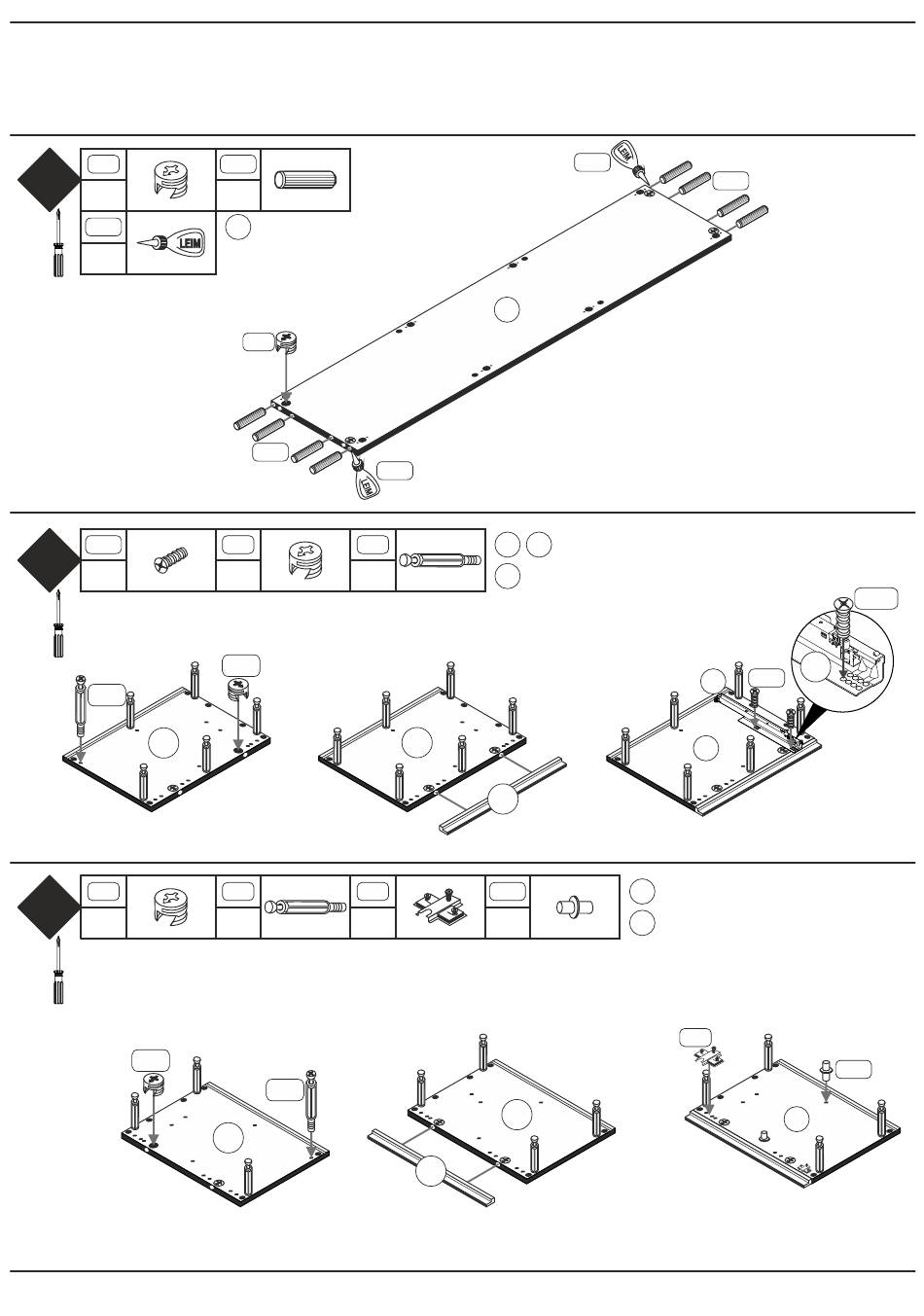 LEIM

LEIM

LEIM