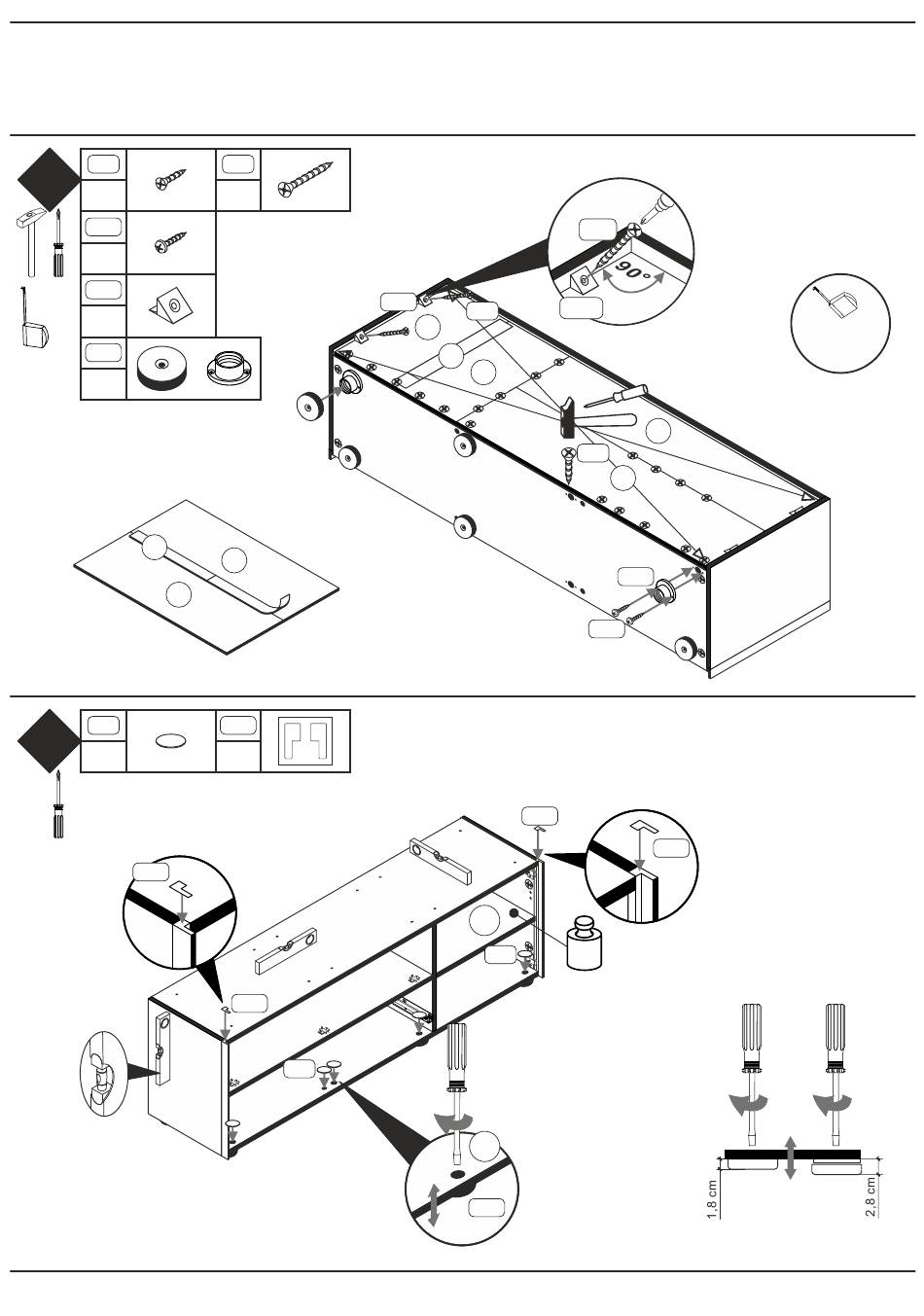 90°

1,8 cm

2,8 cm