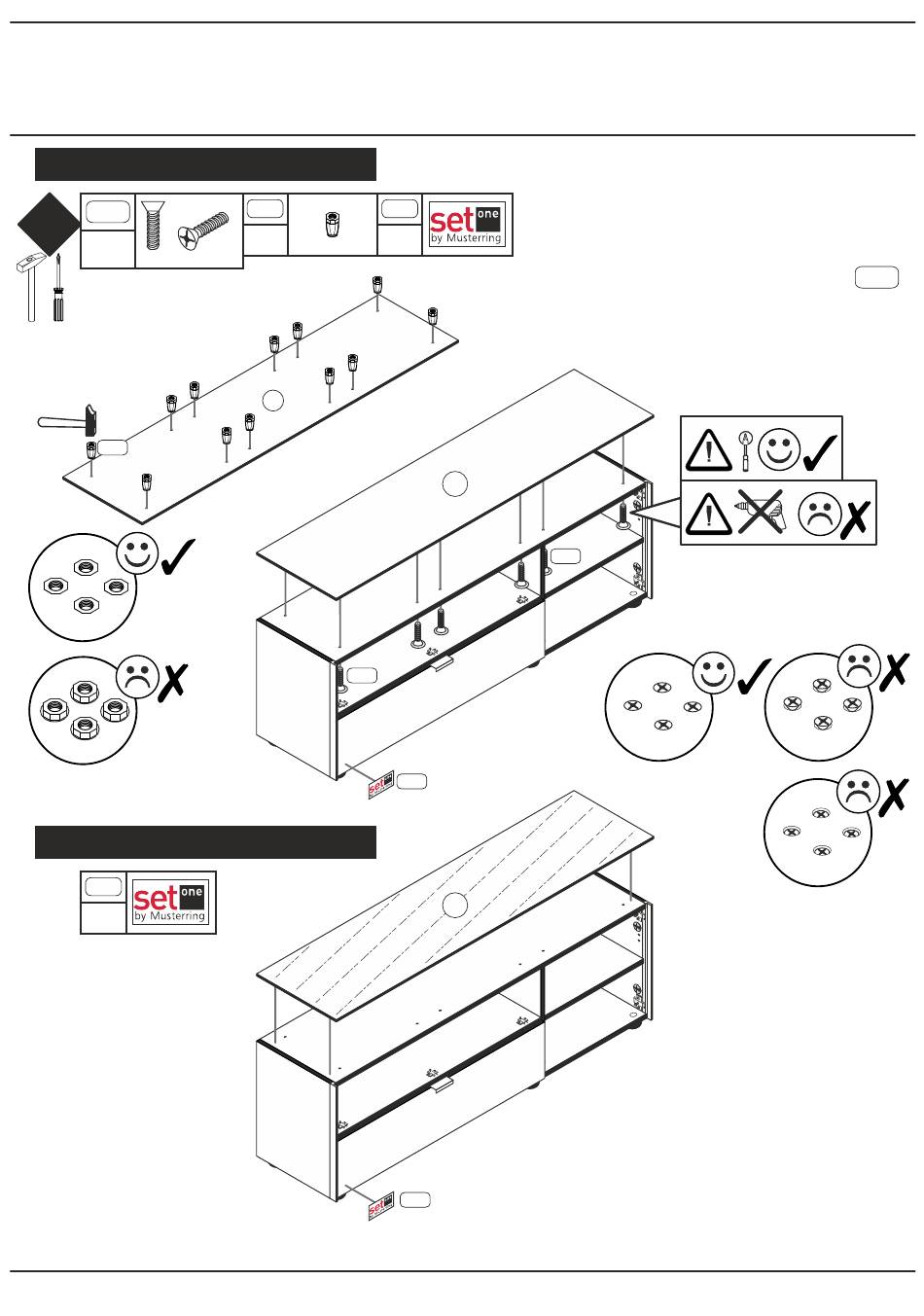 set one by Musterring

set one by Musterring