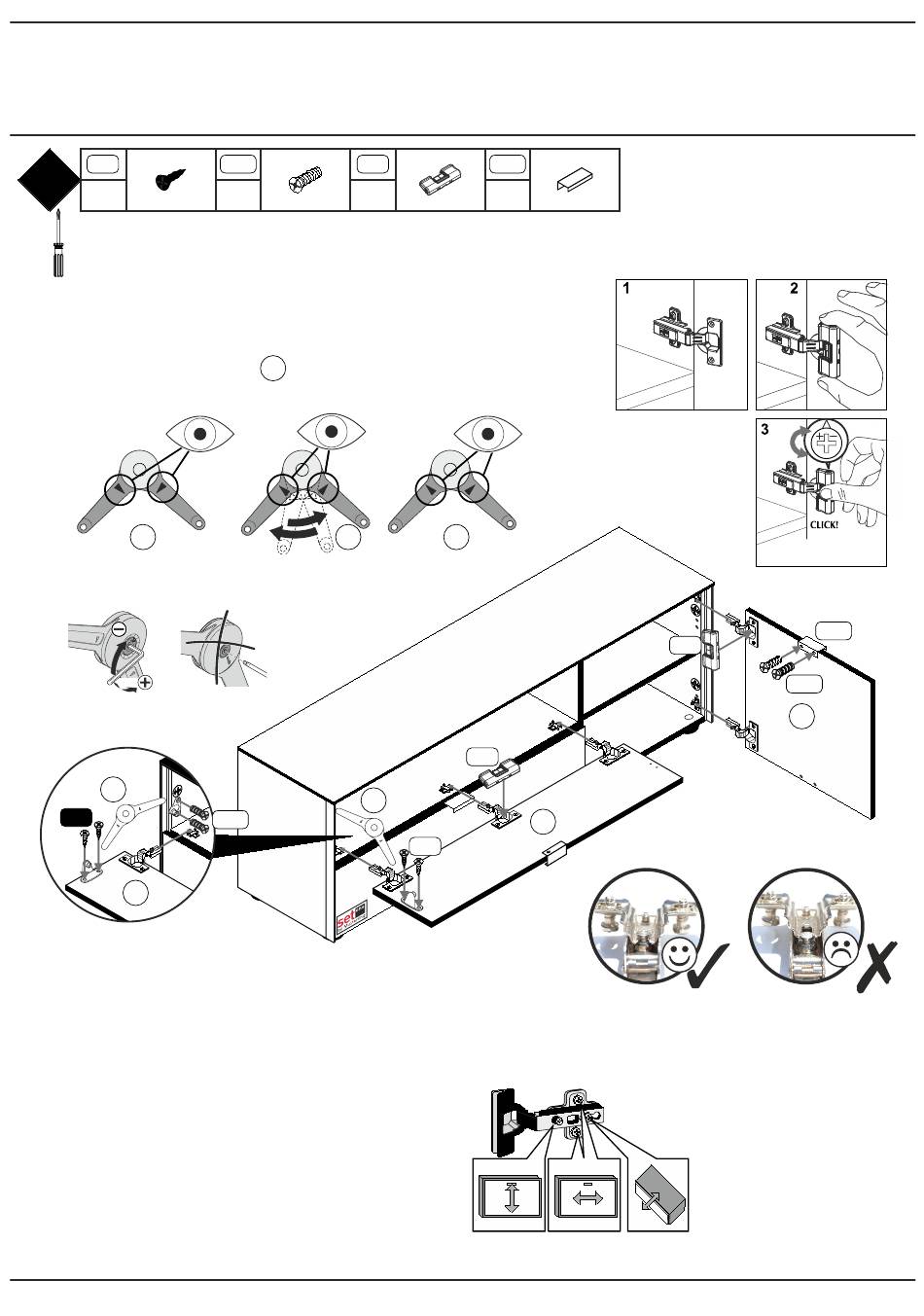 1

2

3

CLICK!

set